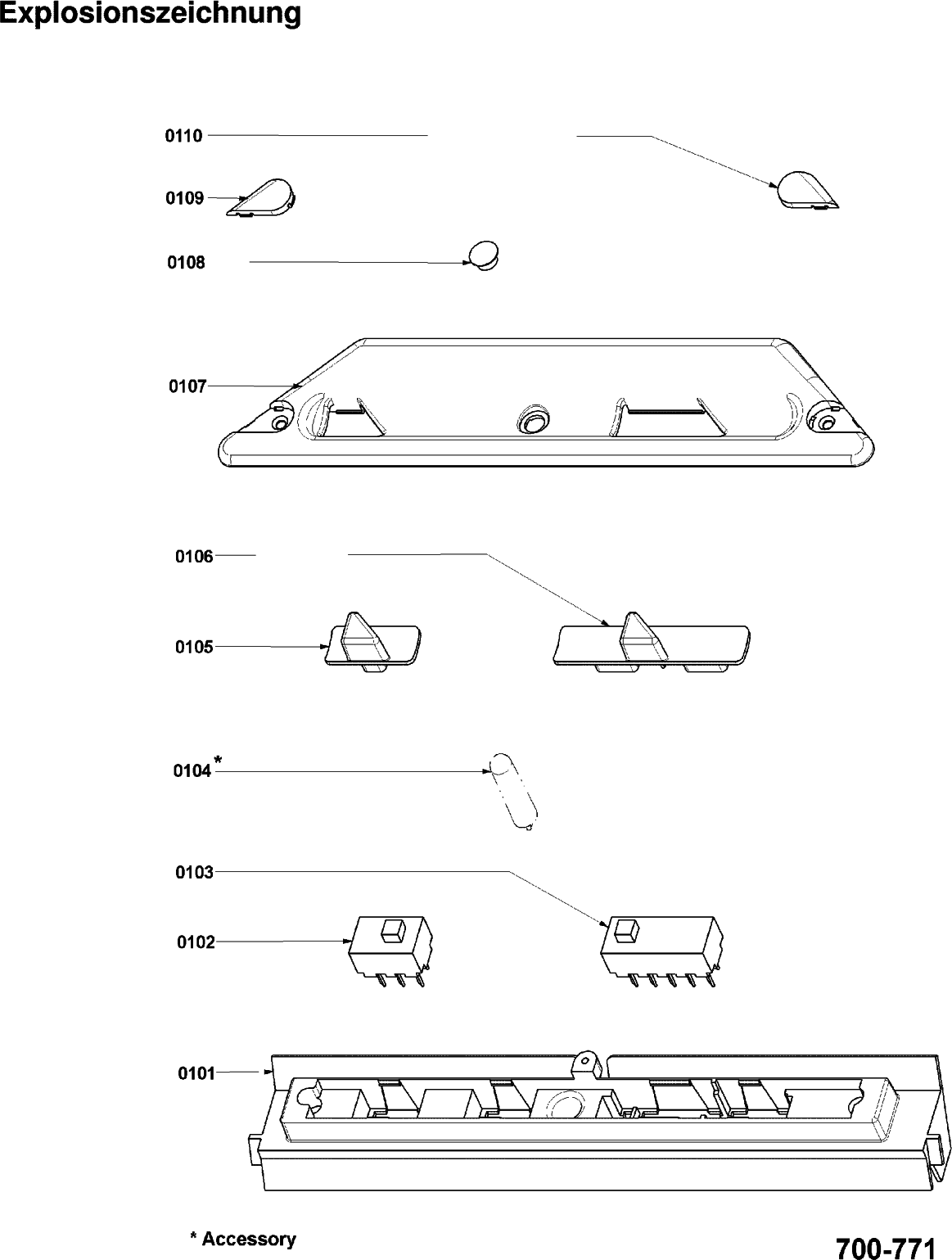 Explosionszeichnung

0110

0109

0108

0107

0106

0105

0104*

0103

0102

0101

* Accessory

700-771