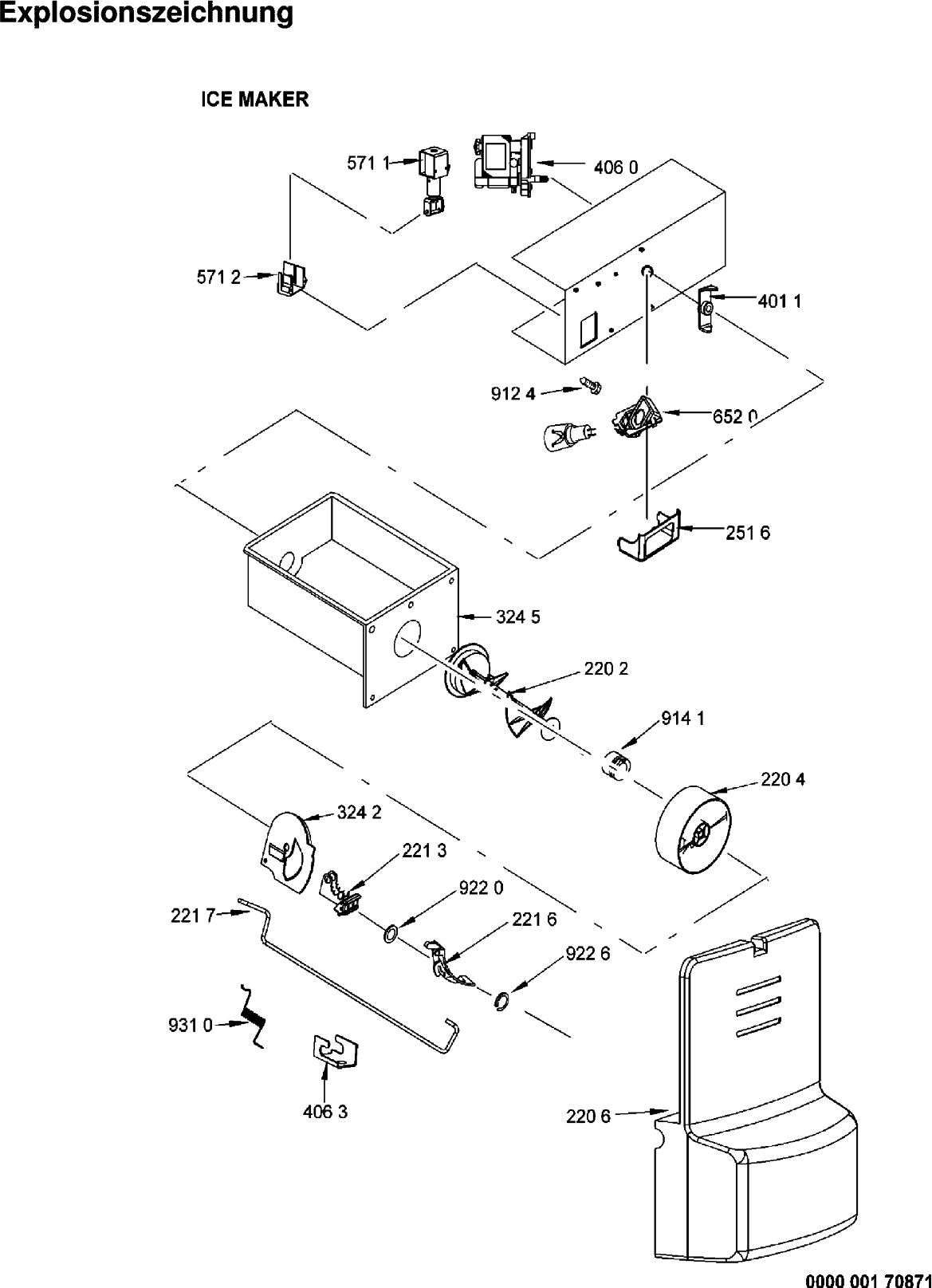 Explosionszeichnung

ICE MAKER

571 1

406 0

571 2

401 1

912 4

652 0

251 6

324 5

220 2

914 1

220 4

324 2

221 3

922 0

221 7

221 6

922 6

931 0

406 3

220 6

0000 001 70871