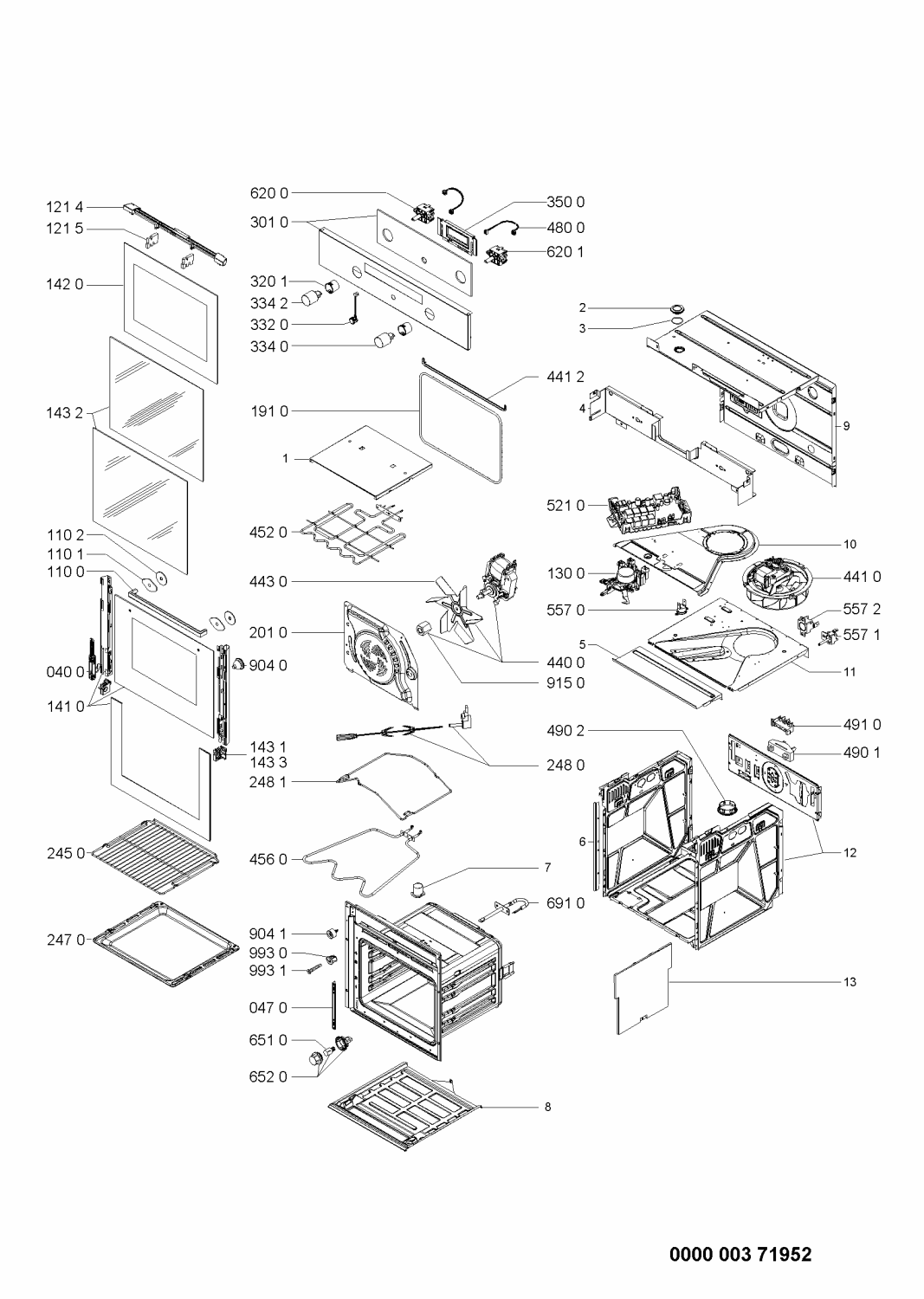 121 4
121 5
142 0
143 2
110 2
110 1
110 0
040 0
141 0
245 0
247 0

620 0
301 0
320 1
334 2
332 0
334 0
191 0
1
452 0
443 0
201 0
904 0
143 1
143 3
248 1
456 0
904 1
993 0
993 1
047 0
651 0
652 0

350 0
480 0
620 1
441 2
440 0
915 0
248 0
7
691 0
8

2
3
4
9
521 0
10
130 0
441 0
557 0
557 2
557 1
5
11
490 2
491 0
490 1
6
12
13

0000 003 71952