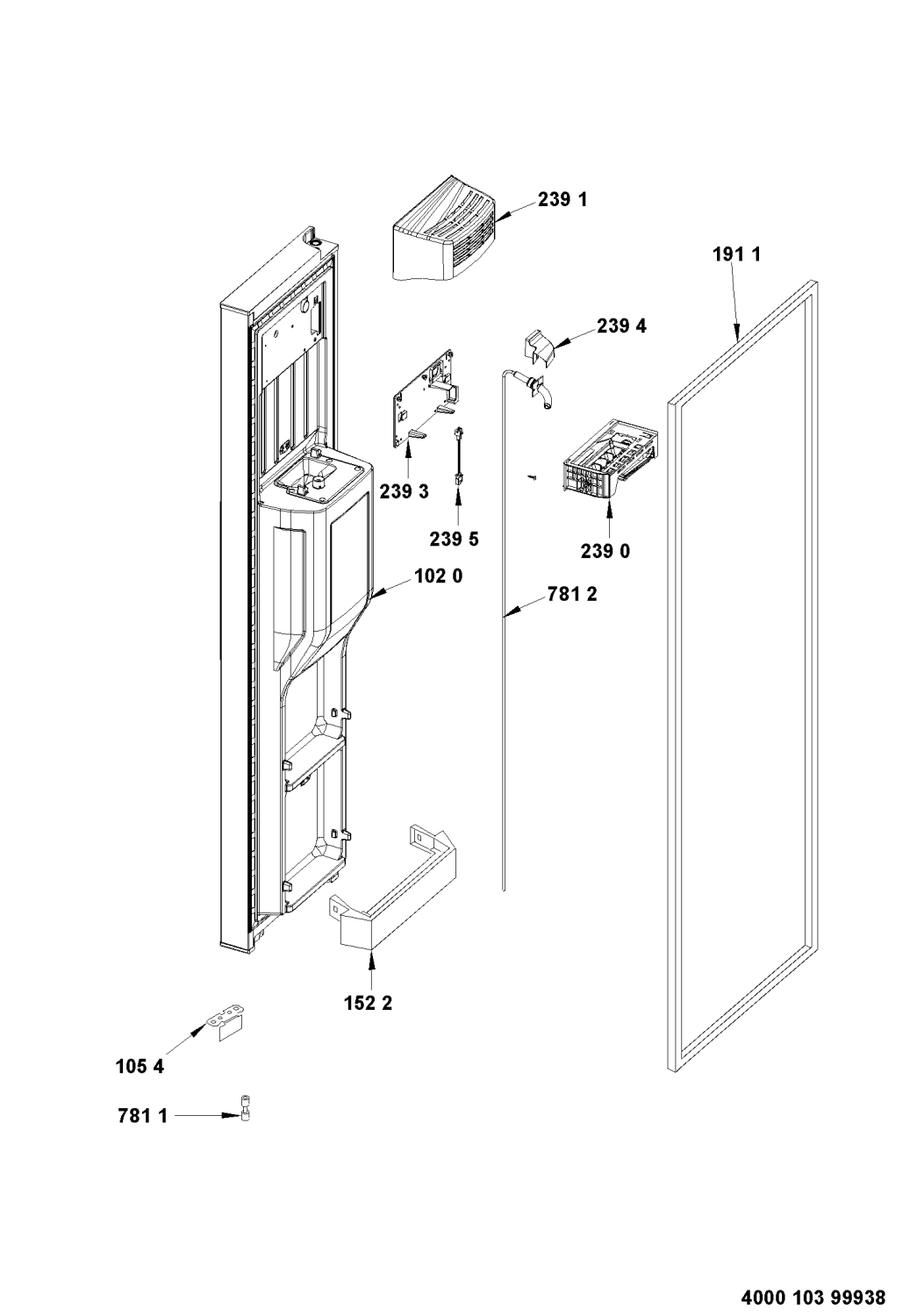 239 1

191 1

239 4

239 3

239 5

239 0

102 0

781 2

152 2

105 4

781 1

4000 103 99938