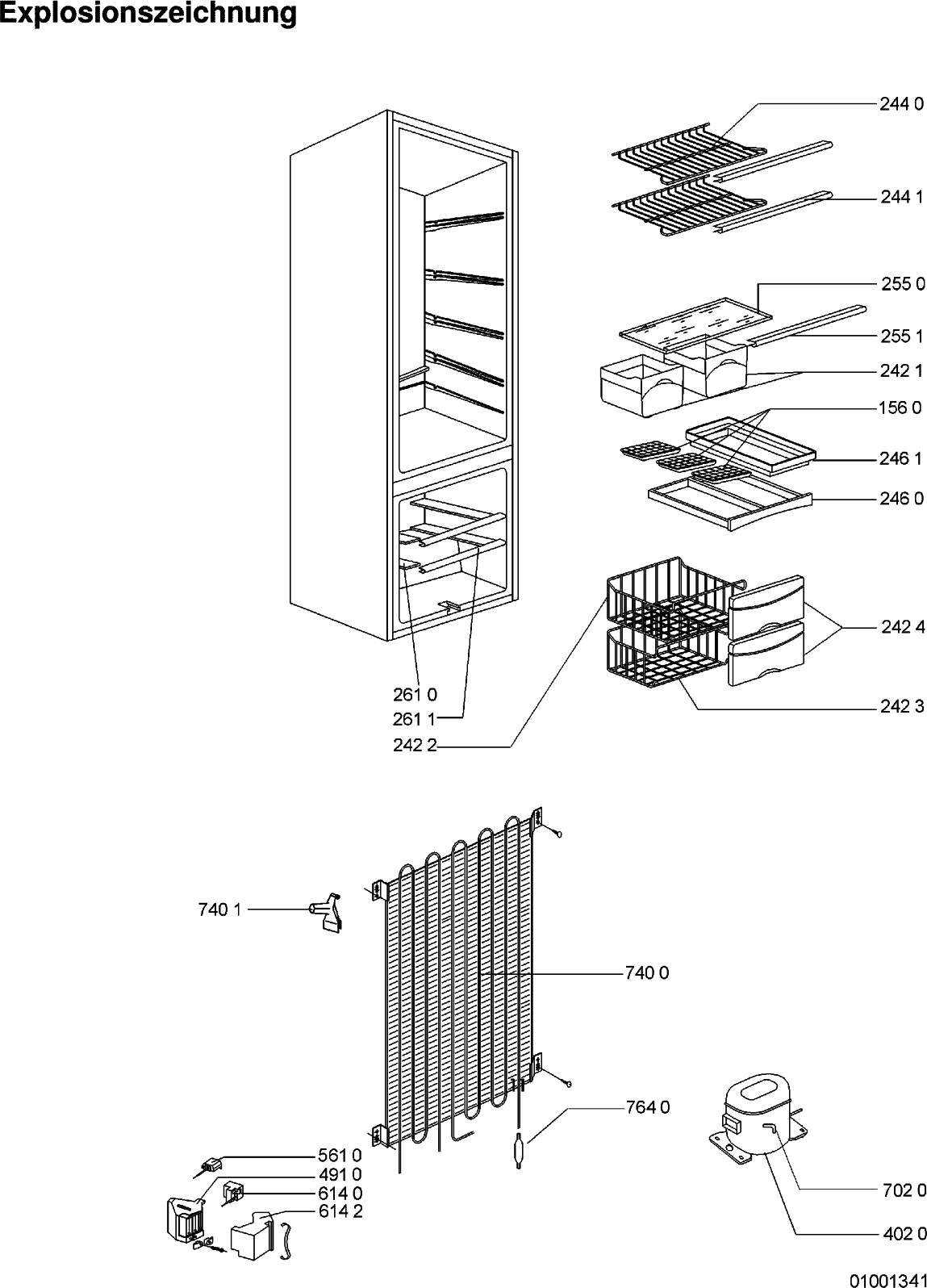 Explosionszeichnung

244 0
244 1
255 0
255 1
242 1
156 0
246 1
246 0
242 4
242 3
261 0
261 1
242 2

740 1
740 0
764 0
561 0
491 0
614 0
614 2
702 0
402 0

01001341