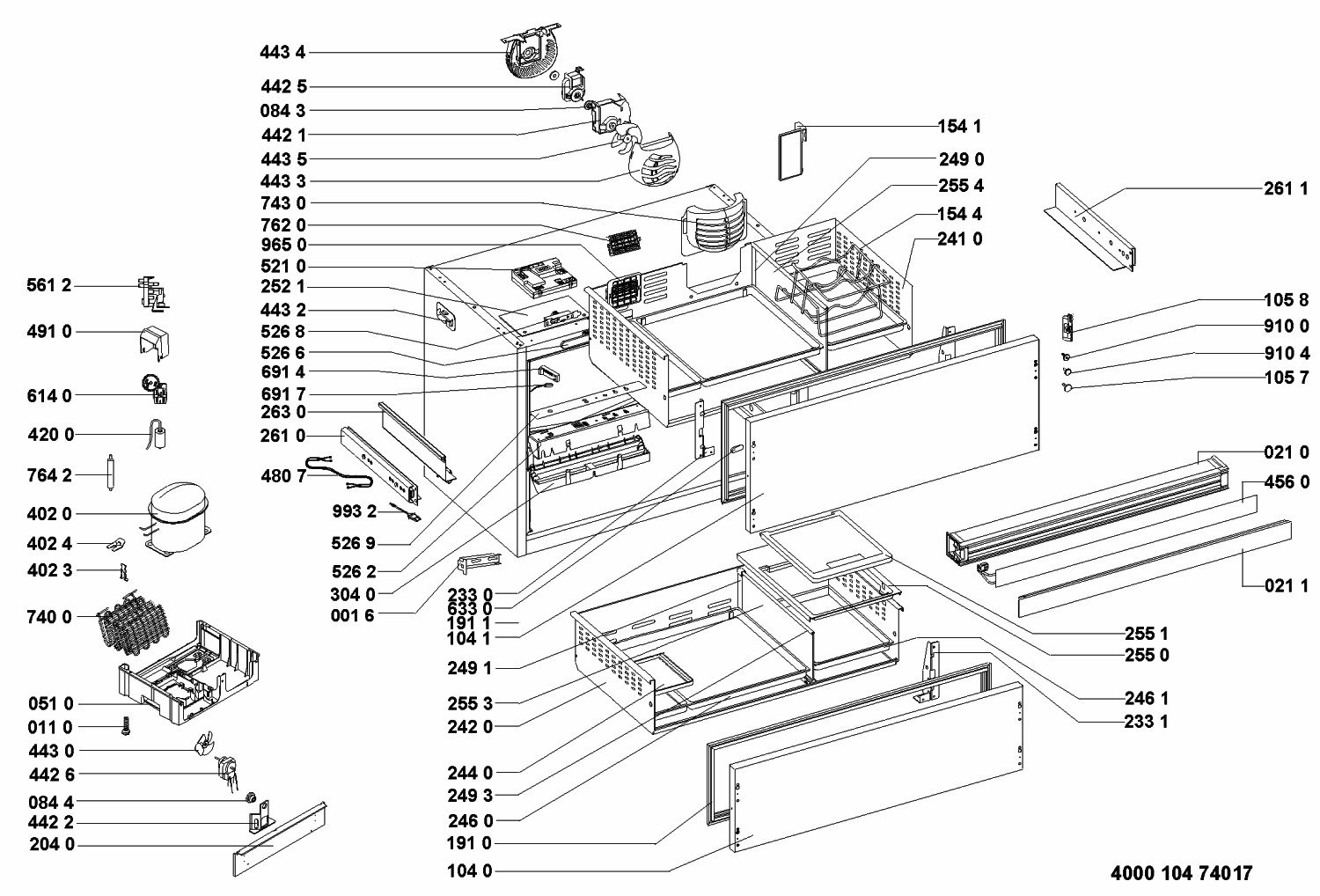 443 4
442 5
084 3
442 1
443 5
443 3
743 0
762 0
965 0
521 0
252 1
443 2
526 8
526 6
691 4
691 7
263 0
261 0
480 7
993 2
526 9
526 2
304 0
001 6

561 2
491 0
614 0
420 0
764 2
402 0
402 4
402 3
740 0
051 0
011 0
443 0
442 6
084 4
442 2
204 0

154 1
249 0
255 4
154 4
241 0
261 1
105 8
910 0
910 4
105 7
021 0
456 0
021 1

233 0
633 0
191 1
104 1
249 1
255 3
242 0
244 0
249 3
246 0
191 0
104 0

255 1
255 0
246 1
233 1

4000 104 74017