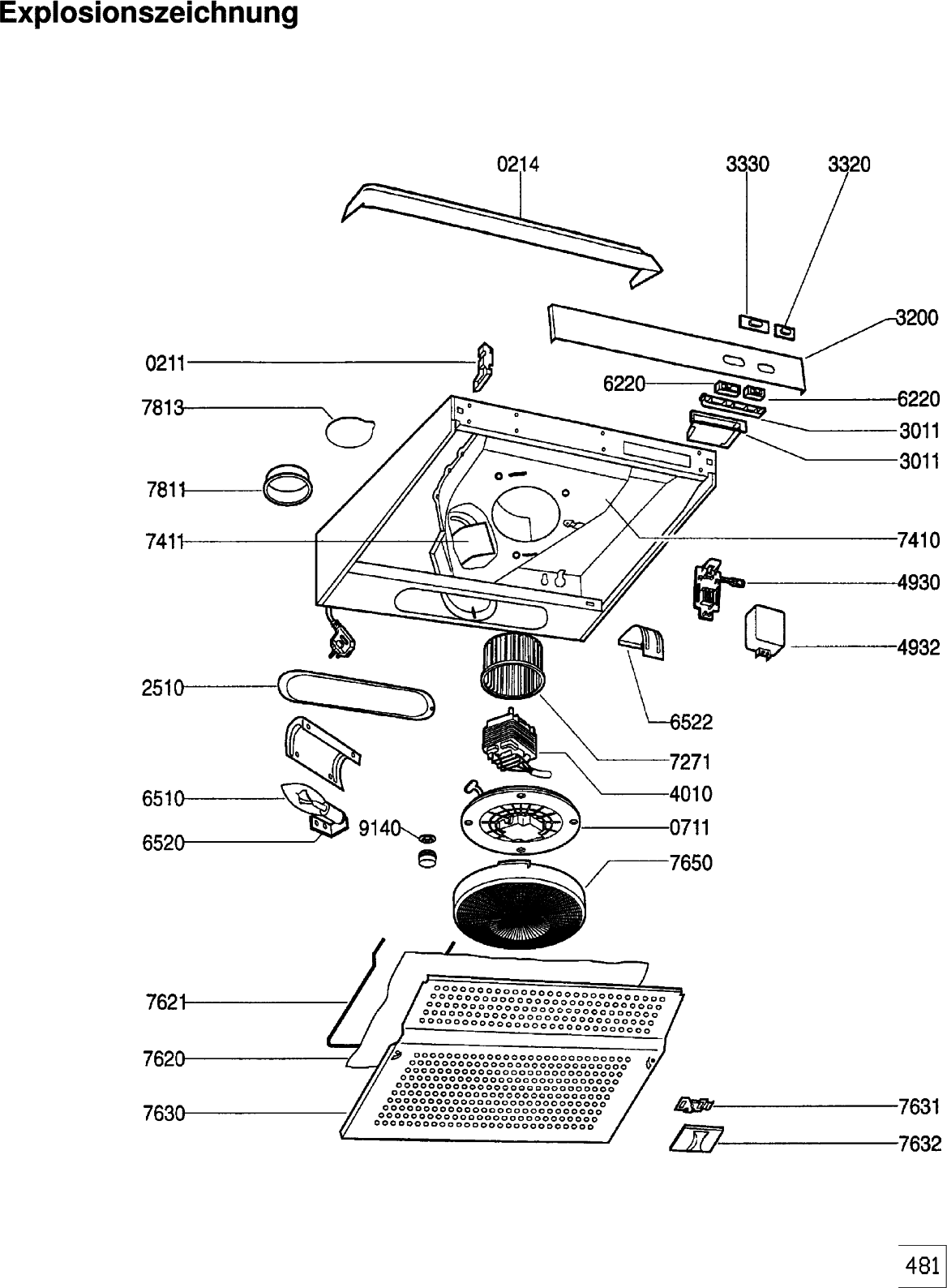 Explosionszeichnung

0214
3330
3320
3200
0211
6220
6220
7813
3011
3011
7811
7411
7410
4930
4932
2510
6522
7271
4010
6510
9140
0711
6520
7650
7621
7620
7630
7631
7632

481