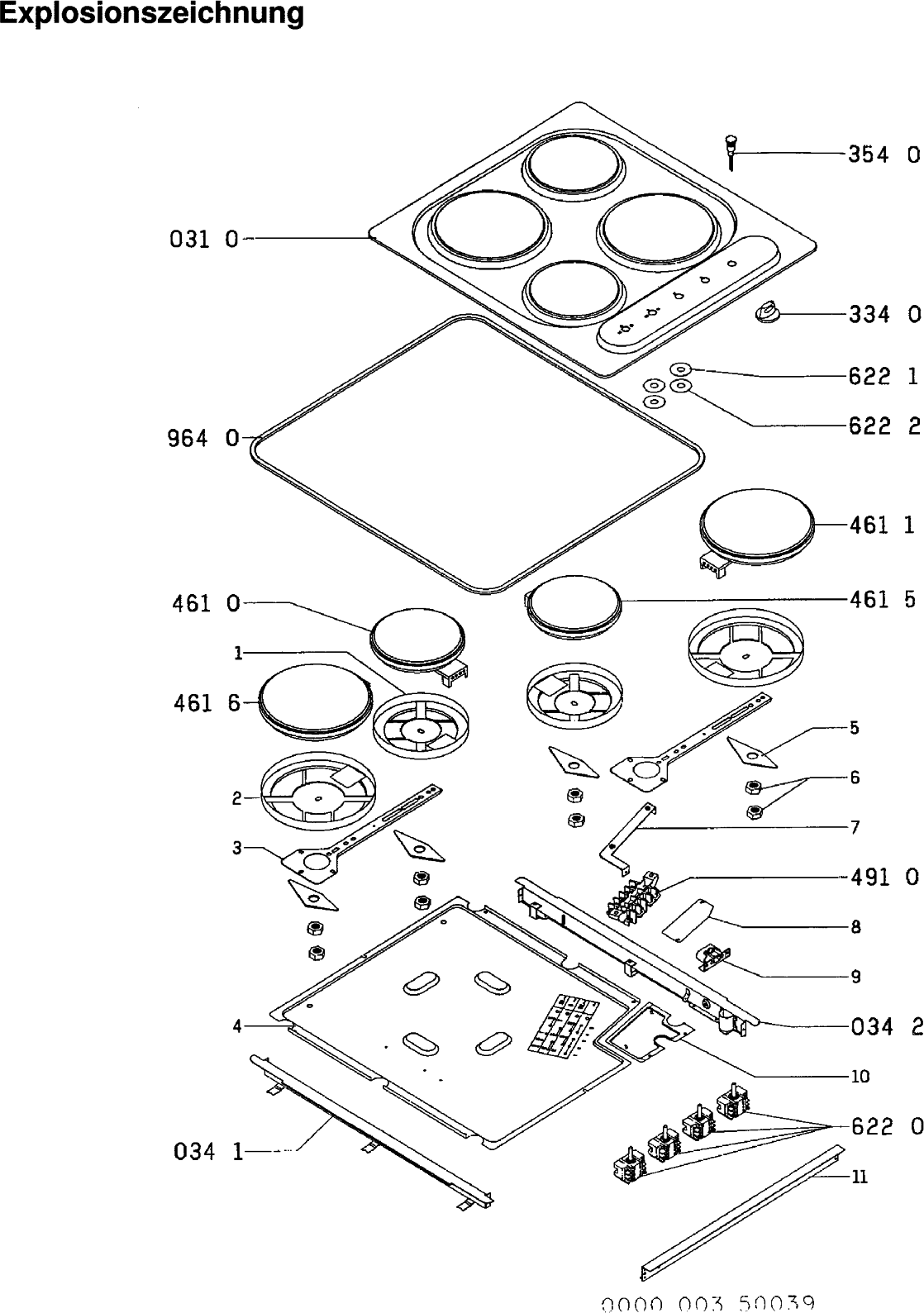 Explosionszeichnung

354 0
031 0
334 0
622 1
622 2
964 0
461 1
461 0
461 5
1
461 6
5
6
2
7
3
491 0
8
9
4
034 2
10
622 0
034 1
11

0000 003 50039