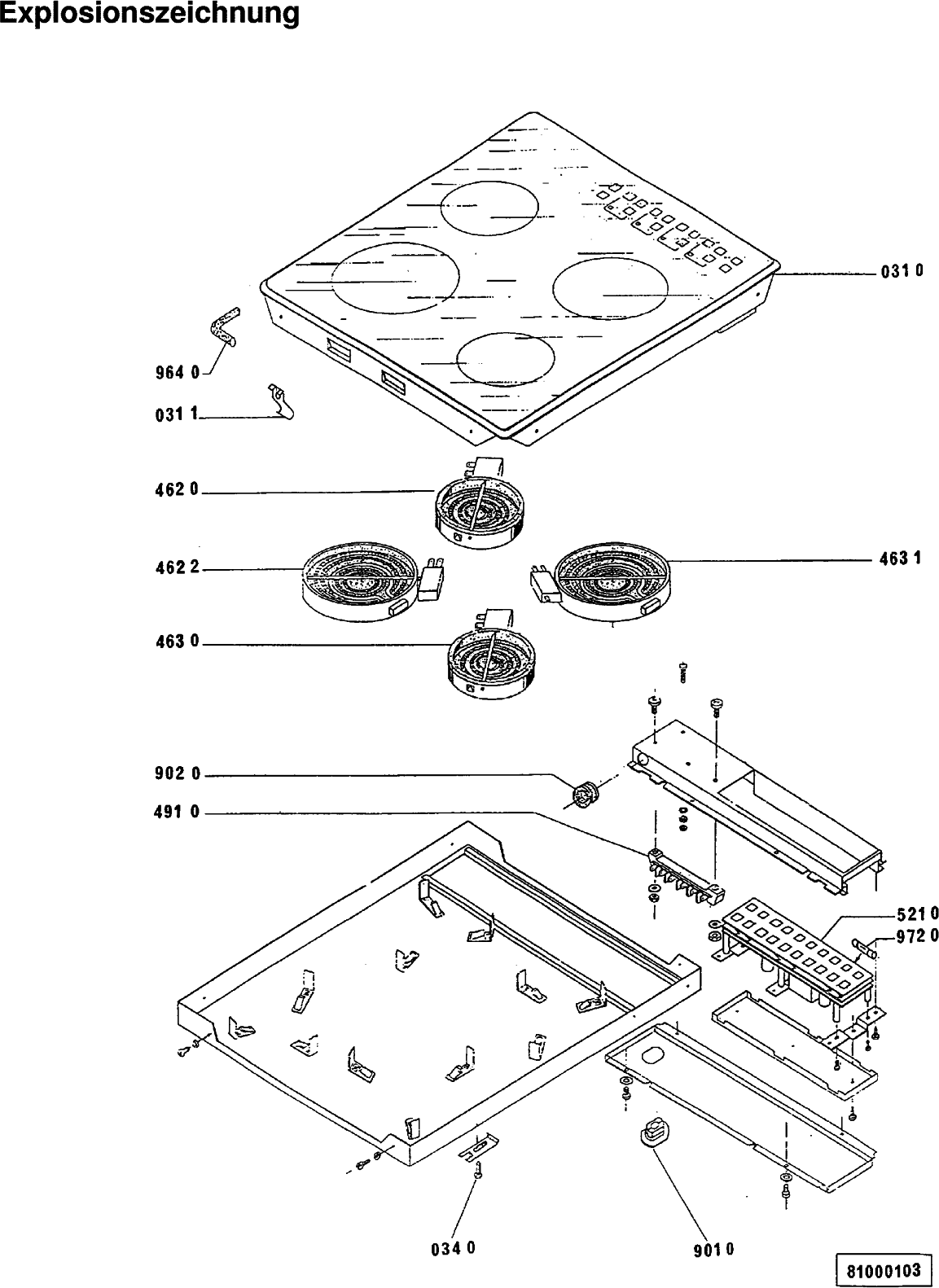 Explosionszeichnung

031 0

964 0

031 1

462 0

462 2

463 1

463 0

902 0

491 0

521 0

972 0

034 0

901 0

81000103