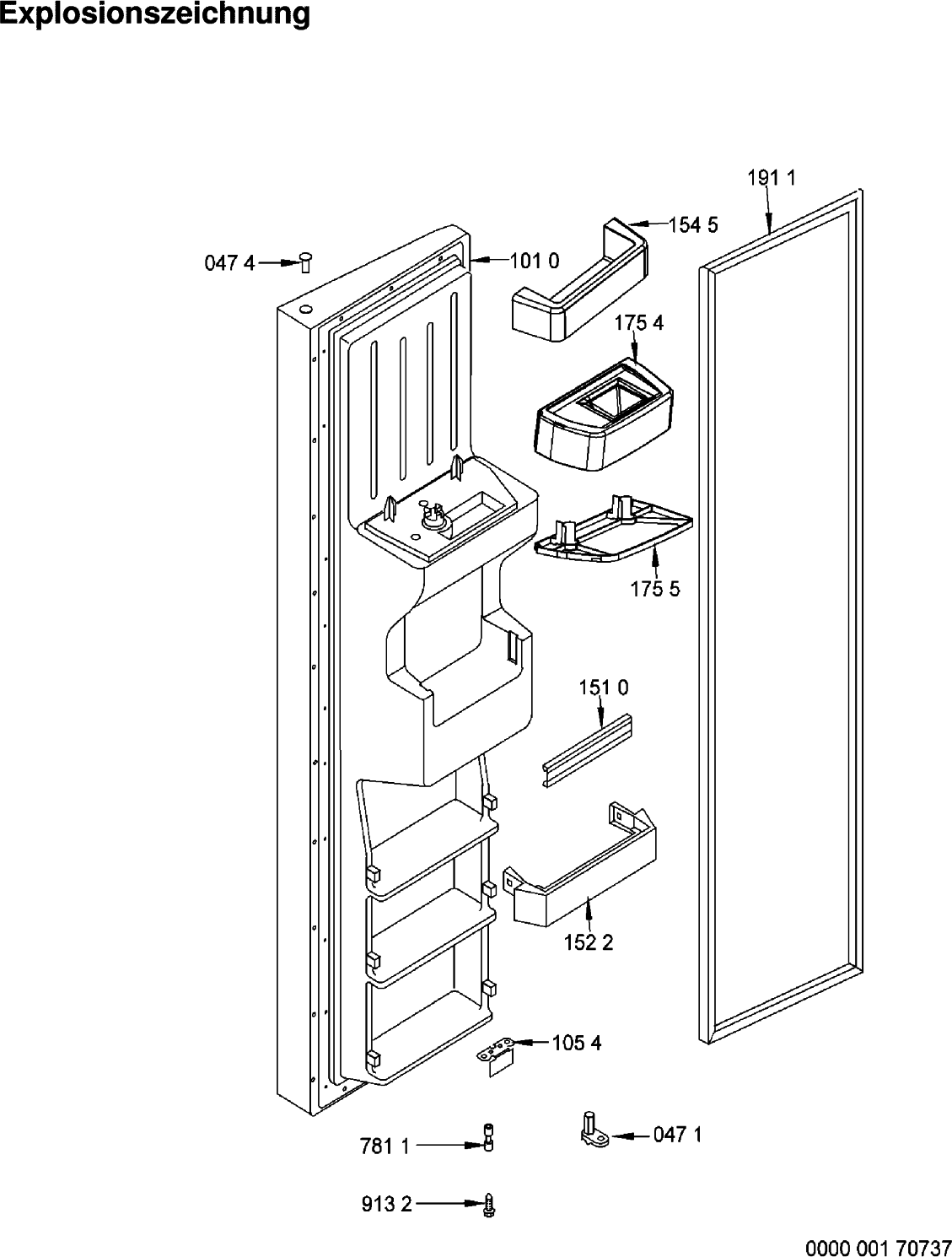 Explosionszeichnung

191 1

154 5

047 4

101 0

175 4

175 5

151 0

152 2

105 4

781 1

047 1

913 2

0000 001 70737