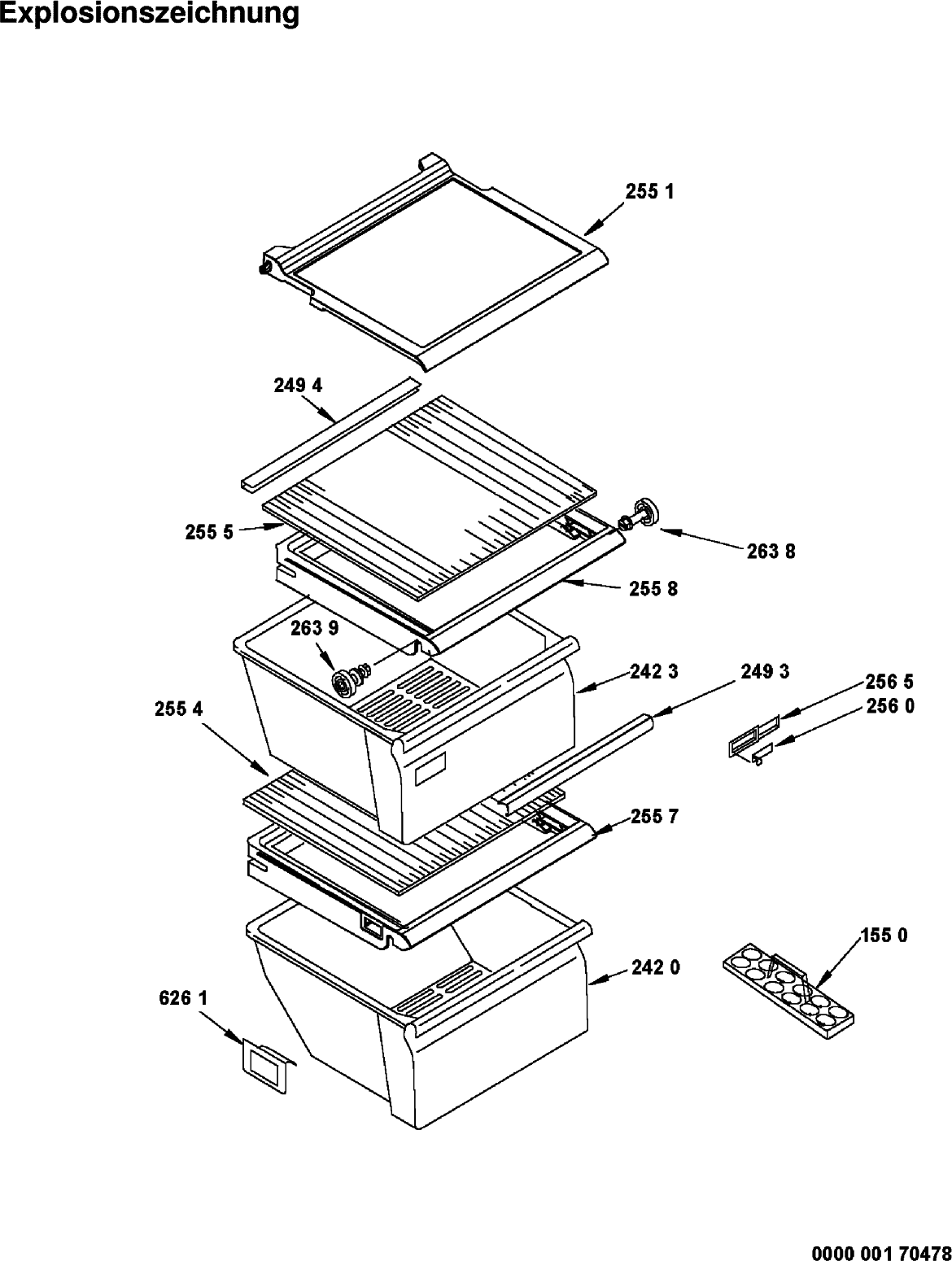 Explosionszeichnung

255 1

249 4

255 5

263 8

255 8

263 9

242 3

249 3

256 5

256 0

255 4

255 7

155 0

242 0

626 1

0000 001 70478