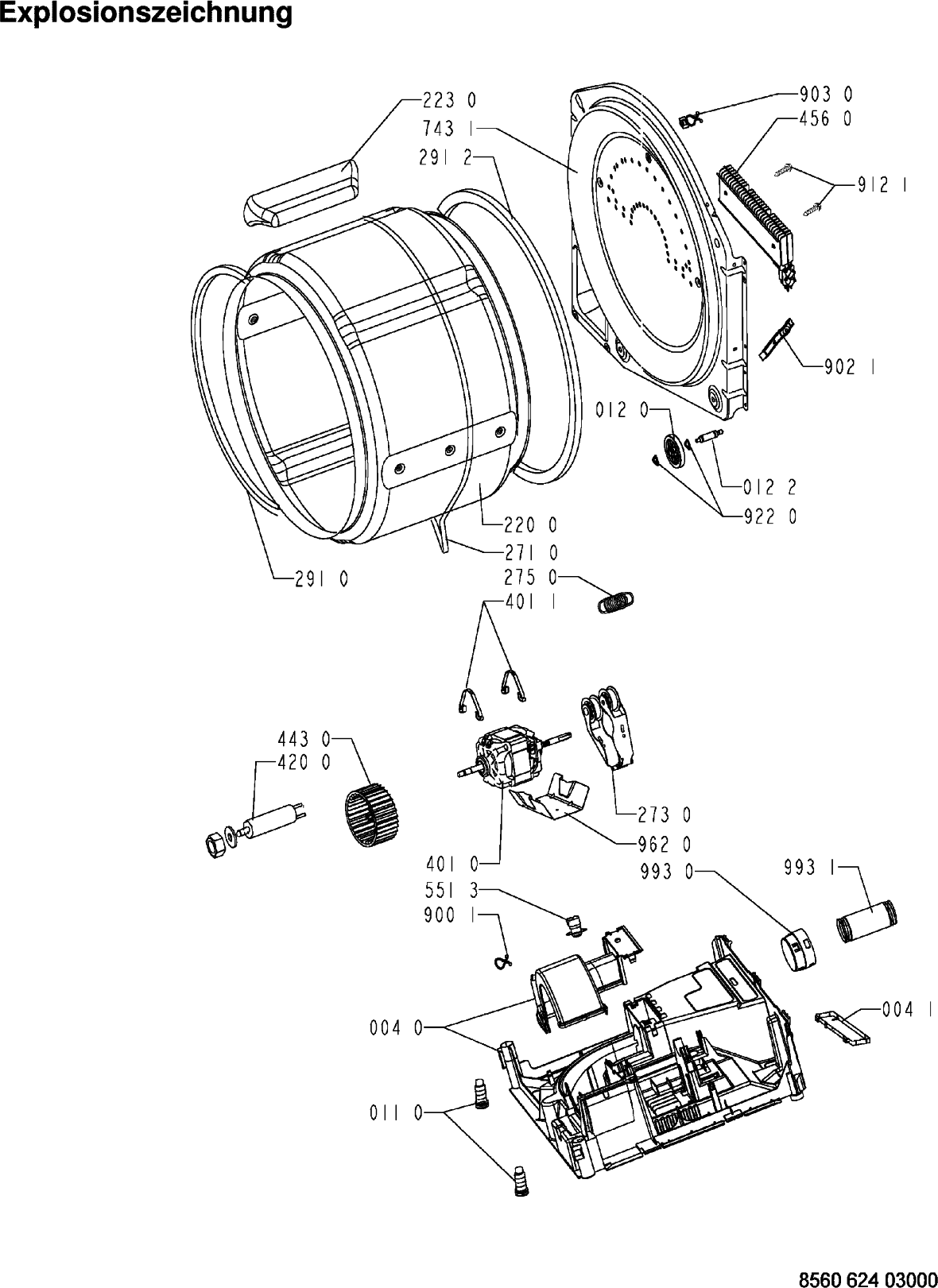 Explosionszeichnung

223 0
743 1
291 2
903 0
456 0
912 1
902 1
012 0
012 2
922 0
220 0
271 0
291 0
275 0
401 1
443 0
420 0
273 0
962 0
401 0
993 0
993 1
551 3
900 1
004 0
004 1
011 0

8560 624 03000