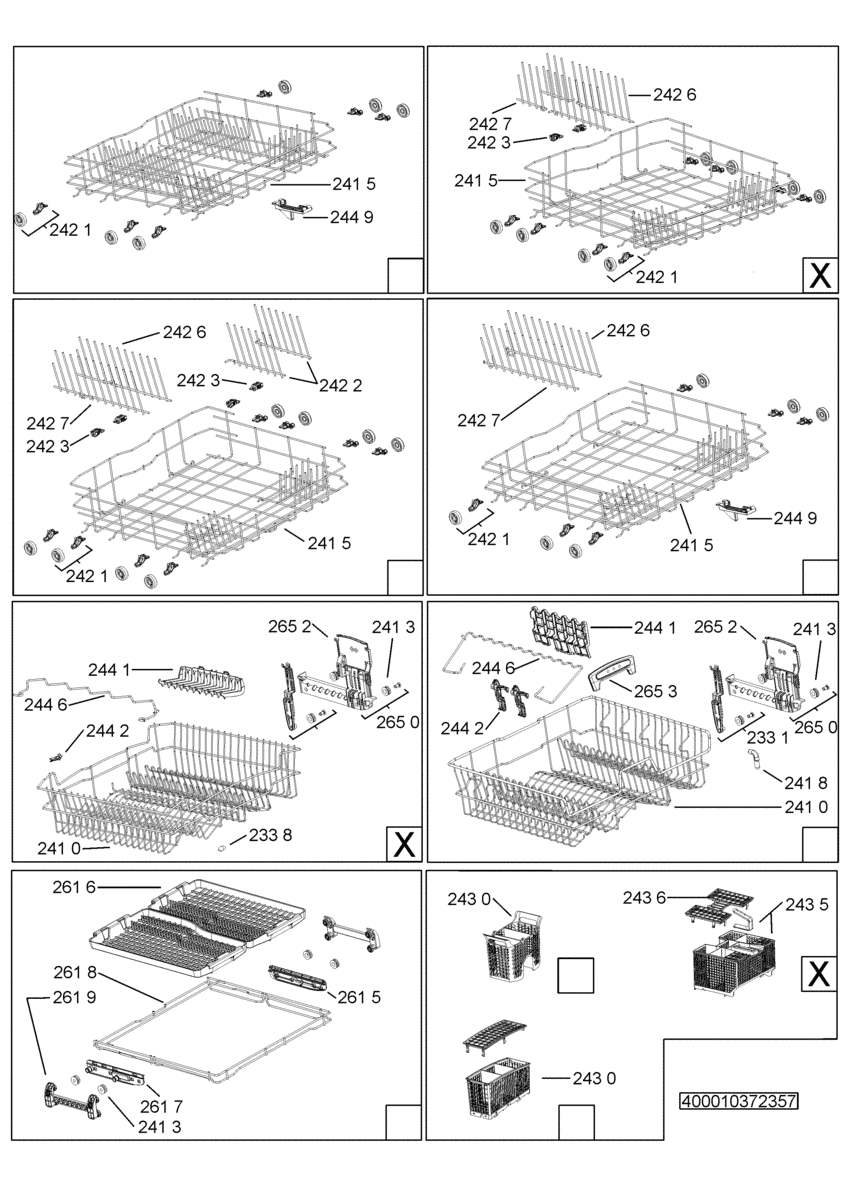 241 5
244 9
242 1

242 6
242 7
242 3
241 5
242 1
X

242 6
242 3
242 2
242 7
242 3
241 5
242 1

242 6
242 7
244 9
242 1
241 5

265 2
241 3
244 1
244 6
265 0
244 2
233 8
241 0
X

244 1
265 2
241 3
244 6
265 3
244 2
265 0
233 1
241 8
241 0

261 6
261 8
261 9
261 5
261 7
241 3

243 0
243 6
243 5
X
243 0
400010372357