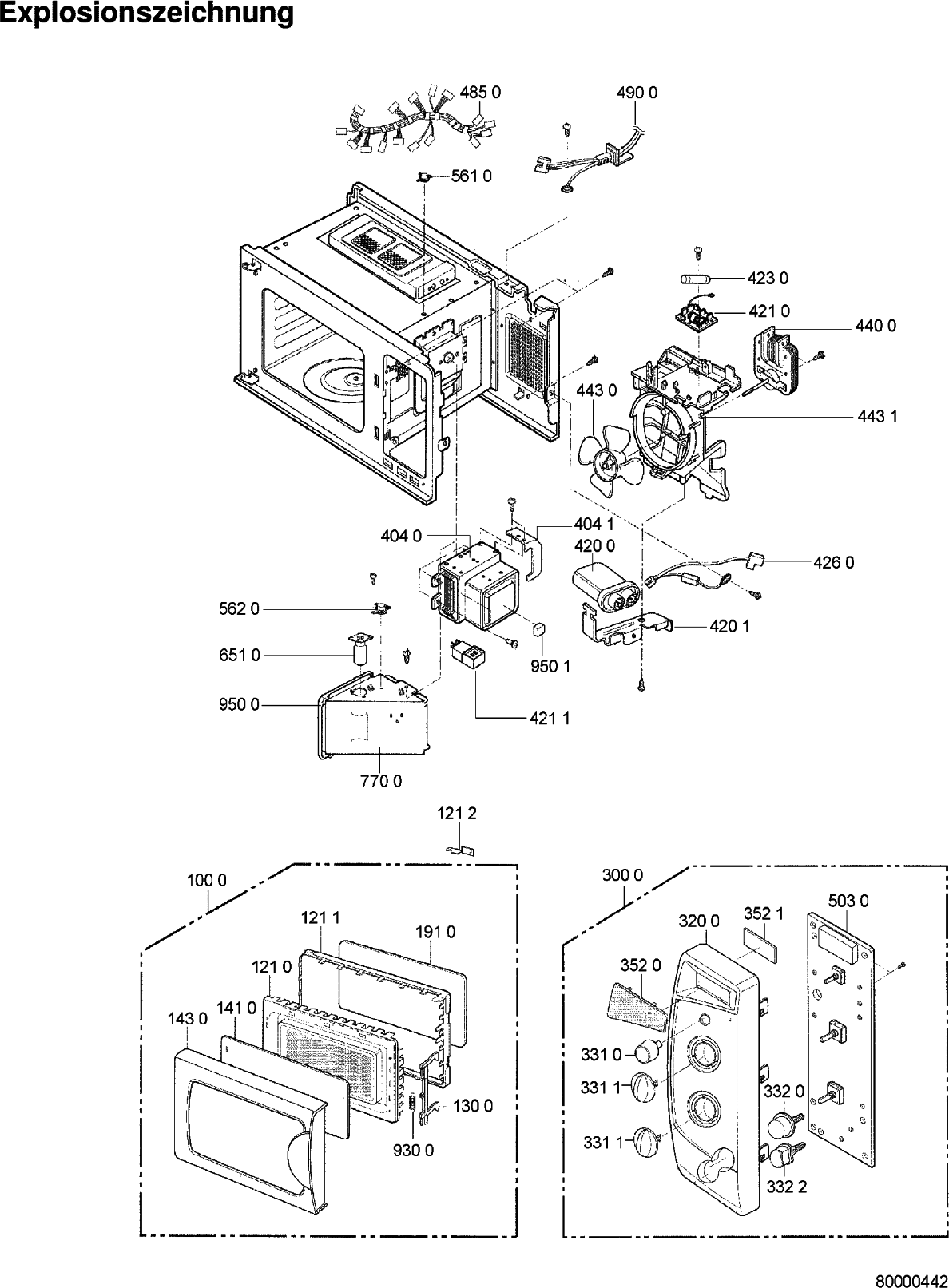 Explosionszeichnung

485 0
490 0
561 0
423 0
421 0
440 0
443 0
443 1
404 0
404 1
420 0
426 0
562 0
420 1
651 0
950 1
950 0
421 1
770 0

121 2
100 0
121 1
191 0
121 0
143 0
141 0
130 0
930 0

300 0
320 0
352 1
503 0
352 0
331 0
331 1
332 0
331 1
332 2

80000442