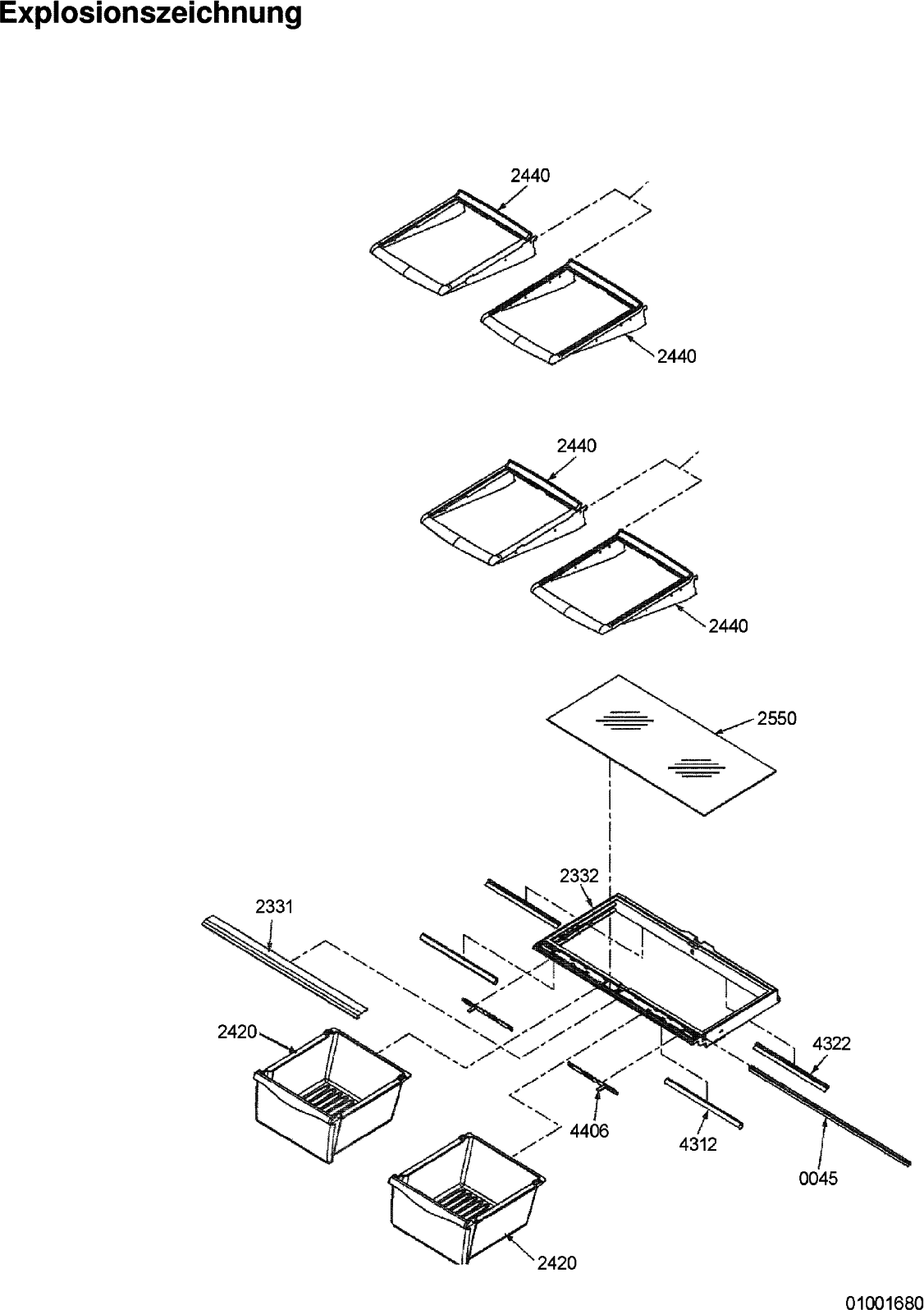 Explosionszeichnung

2440

2440

2440

2440

2550

2332

2331

2420

4322

4406

4312

0045

2420

01001680