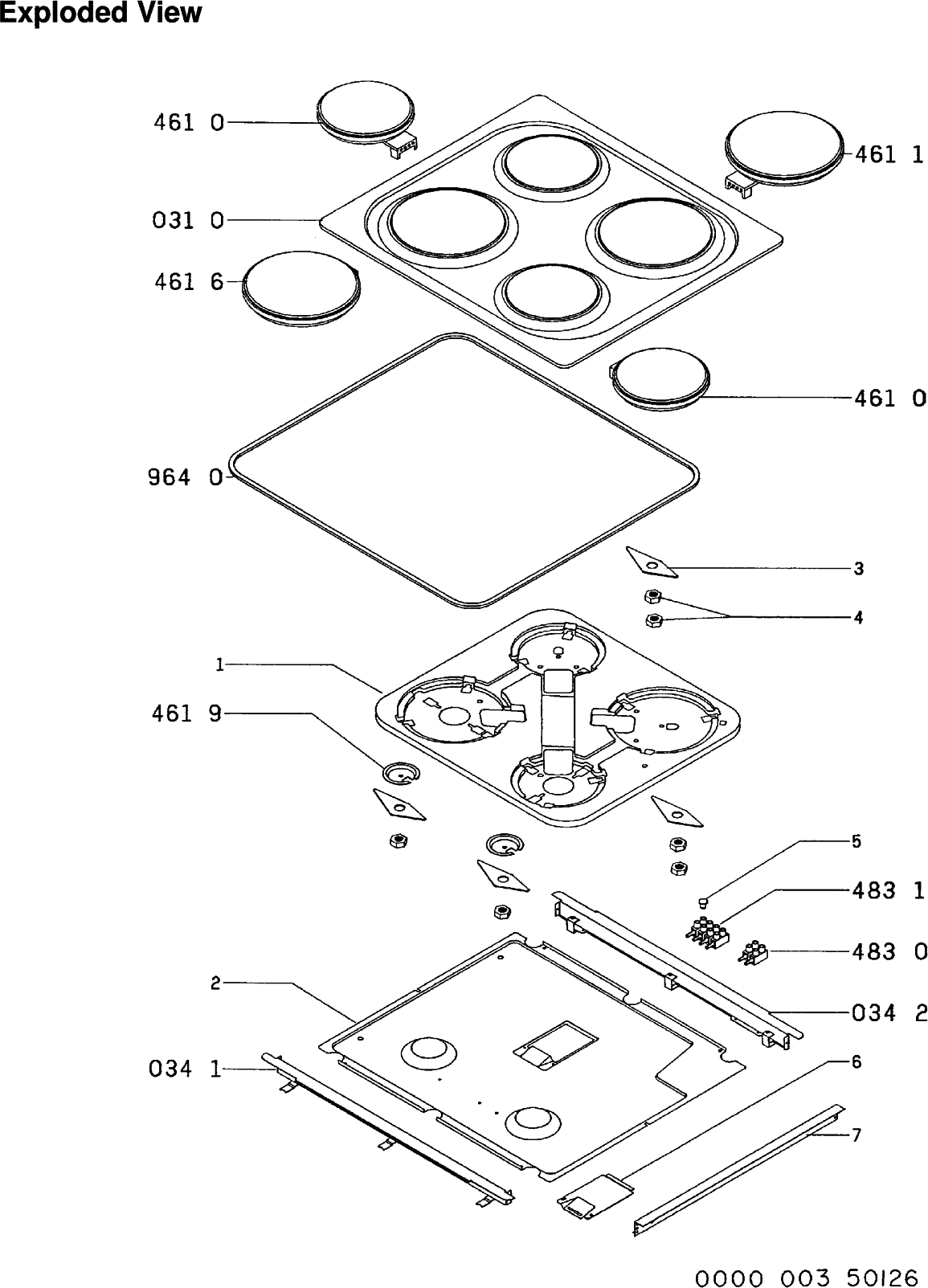 Exploded View

461 0

461 1

031 0

461 6

461 0

964 0

3

4

1

461 9

5

483 1

483 0

2

034 2

034 1

6

7

0000 003 50126