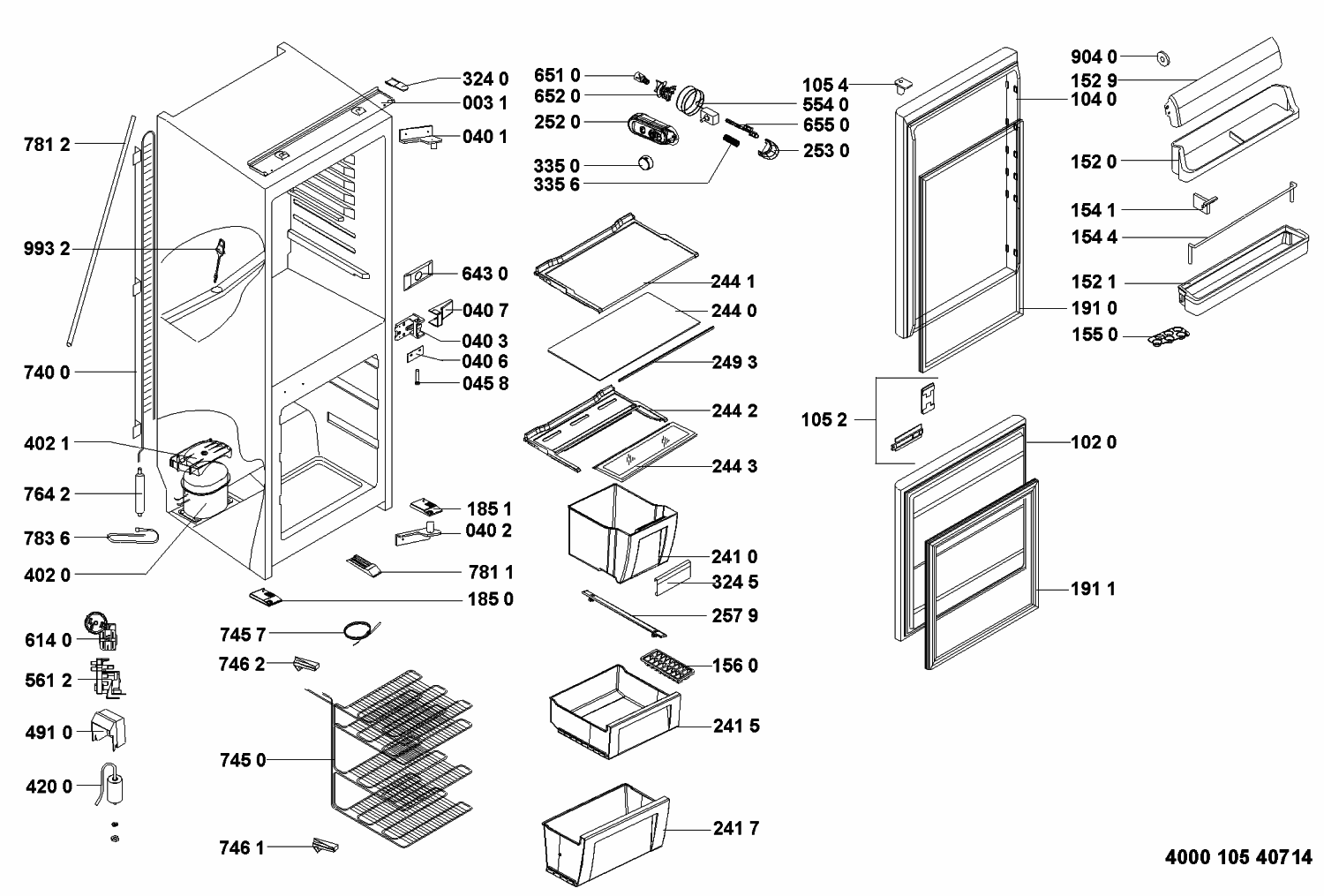 781 2
993 2
740 0
402 1
764 2
783 6
402 0
614 0
561 2
491 0
420 0
324 0
003 1
040 1
643 0
040 7
040 3
040 6
045 8
185 1
040 2
781 1
185 0
745 7
746 2
745 0
746 1
651 0
652 0
252 0
335 0
335 6
554 0
655 0
253 0
244 1
244 0
249 3
244 2
244 3
241 0
324 5
257 9
156 0
241 5
241 7
105 4
104 0
191 0
105 2
102 0
191 1
904 0
152 9
152 0
154 1
154 4
152 1
155 0
4000 105 40714