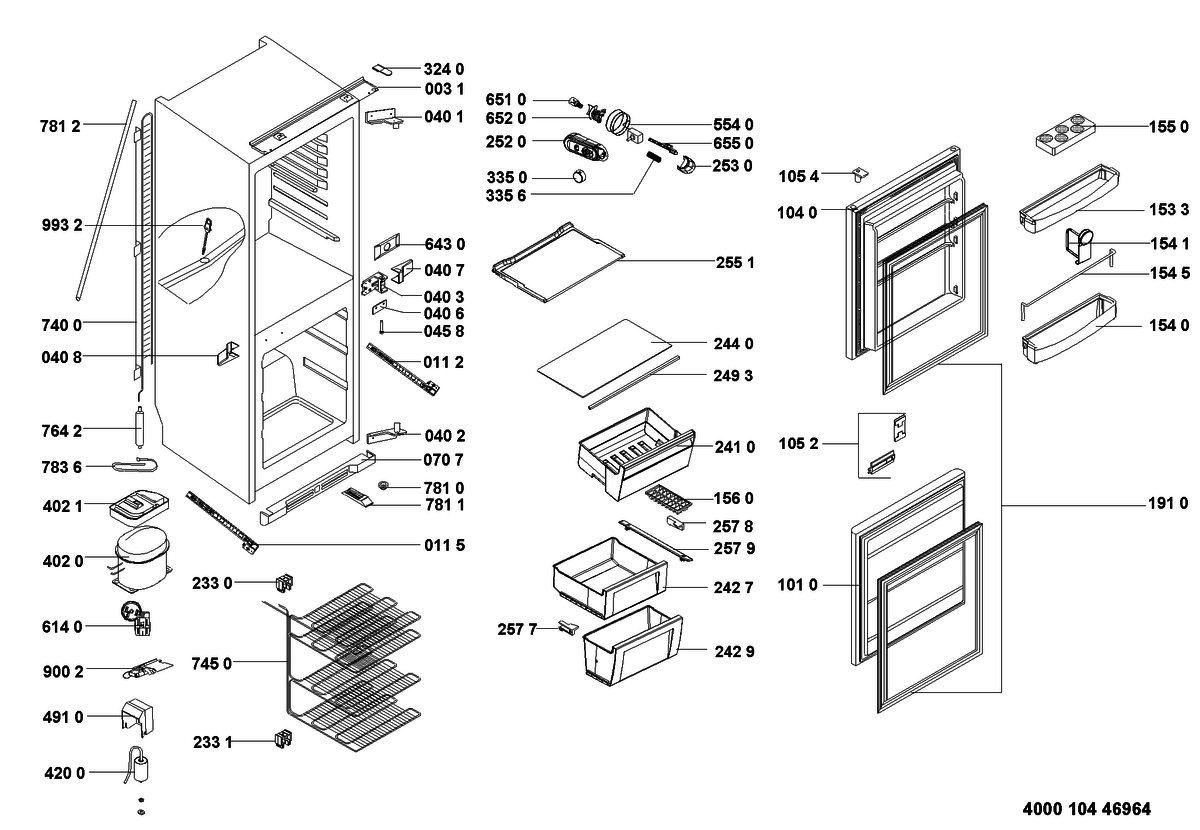 781 2
993 2
740 0
040 8
764 2
783 6
402 1
402 0
614 0
900 2
491 0
420 0
324 0
003 1
040 1
643 0
040 7
040 3
040 6
045 8
011 2
040 2
070 7
781 0
781 1
011 5
233 0
745 0
233 1
651 0
652 0
252 0
335 0
335 6
554 0
655 0
253 0
255 1
244 0
249 3
241 0
156 0
257 8
257 9
242 7
257 7
242 9
105 4
104 0
105 2
101 0
155 0
153 3
154 1
154 5
154 0
191 0
4000 104 46964