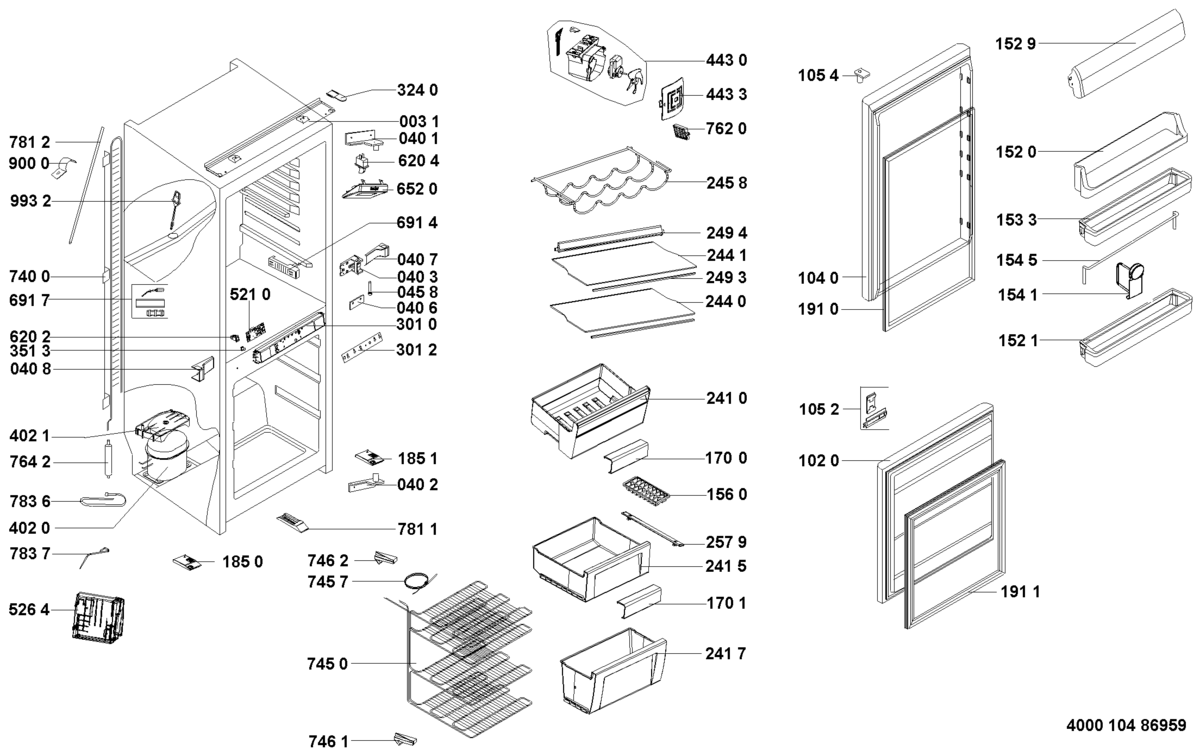 781 2
900 0
993 2
740 0
691 7
620 2
351 3
040 8
402 1
764 2
783 6
402 0
783 7
526 4
324 0
003 1
040 1
620 4
652 0
691 4
040 7
040 3
045 8
040 6
521 0
301 0
301 2
185 1
040 2
781 1
185 0
746 2
745 7
745 0
746 1
443 0
443 3
762 0
245 8
249 4
244 1
249 3
244 0
241 0
170 0
156 0
257 9
241 5
170 1
241 7
105 4
104 0
191 0
105 2
102 0
191 1
152 9
152 0
153 3
154 5
154 1
152 1
4000 104 86959