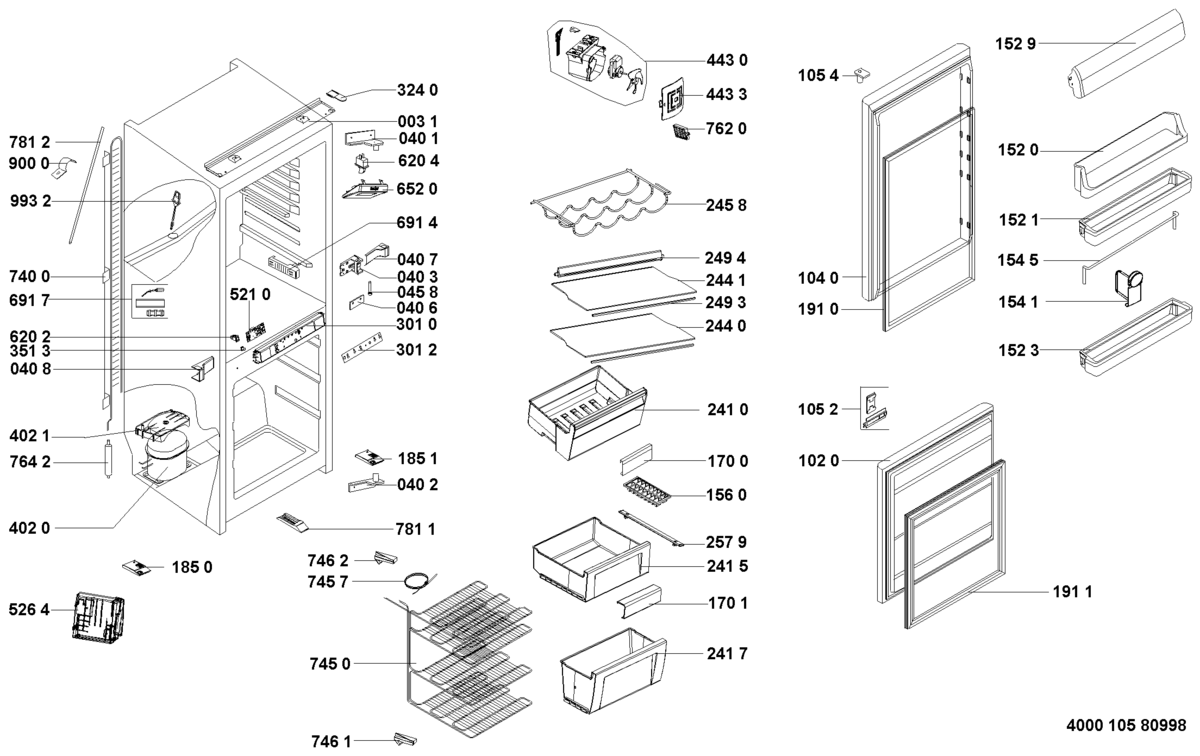 781 2
900 0
993 2
740 0
691 7
620 2
351 3
040 8
402 1
764 2
402 0
185 0
526 4
324 0
003 1
040 1
620 4
652 0
691 4
040 7
040 3
045 8
040 6
521 0
301 0
301 2
185 1
040 2
781 1
746 2
745 7
745 0
746 1
443 0
443 3
762 0
245 8
249 4
244 1
249 3
244 0
241 0
170 0
156 0
257 9
241 5
170 1
241 7
105 4
104 0
191 0
105 2
102 0
191 1
152 9
152 0
152 1
154 5
154 1
152 3
4000 105 80998