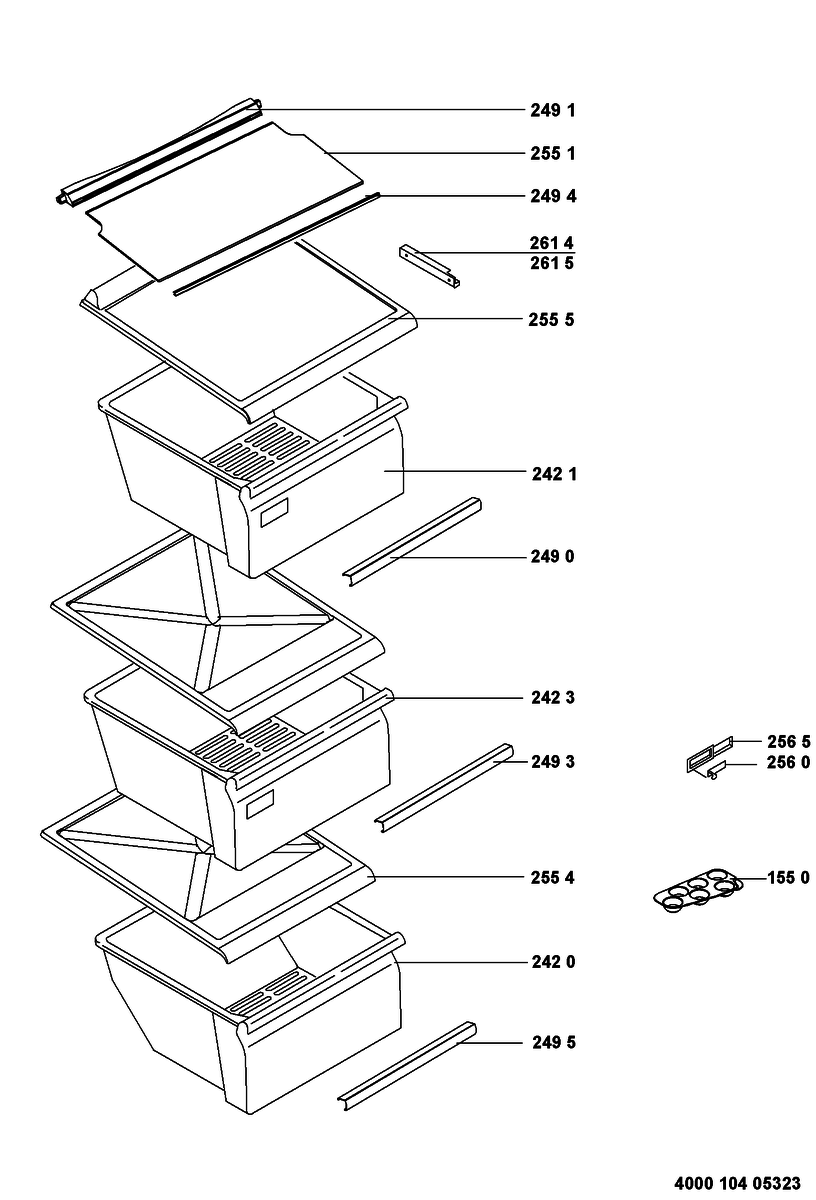 249 1
255 1
249 4
261 4
261 5
255 5
242 1
249 0
242 3
249 3
256 5
256 0
255 4
155 0
242 0
249 5
4000 104 05323