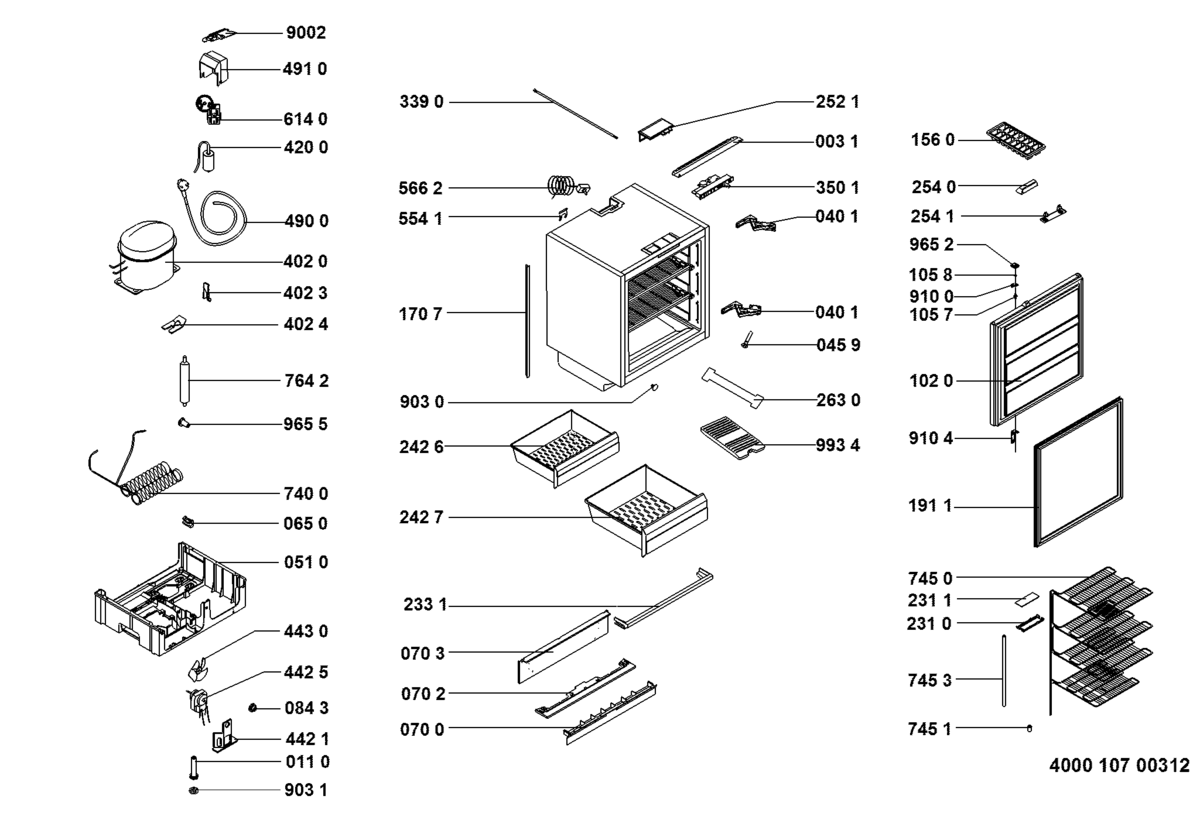 9002
491 0
614 0
420 0
490 0
402 0
402 3
402 4
764 2
965 5
740 0
065 0
051 0
443 0
442 5
084 3
442 1
011 0
903 1

339 0
566 2
554 1
170 7
903 0
242 6
242 7
233 1
070 3
070 2
070 0

252 1
003 1
350 1
040 1
040 1
045 9
263 0
993 4

156 0
254 0
254 1
965 2
105 8
910 0
105 7
102 0
910 4
191 1
745 0
231 1
231 0
745 3
745 1

4000 107 00312