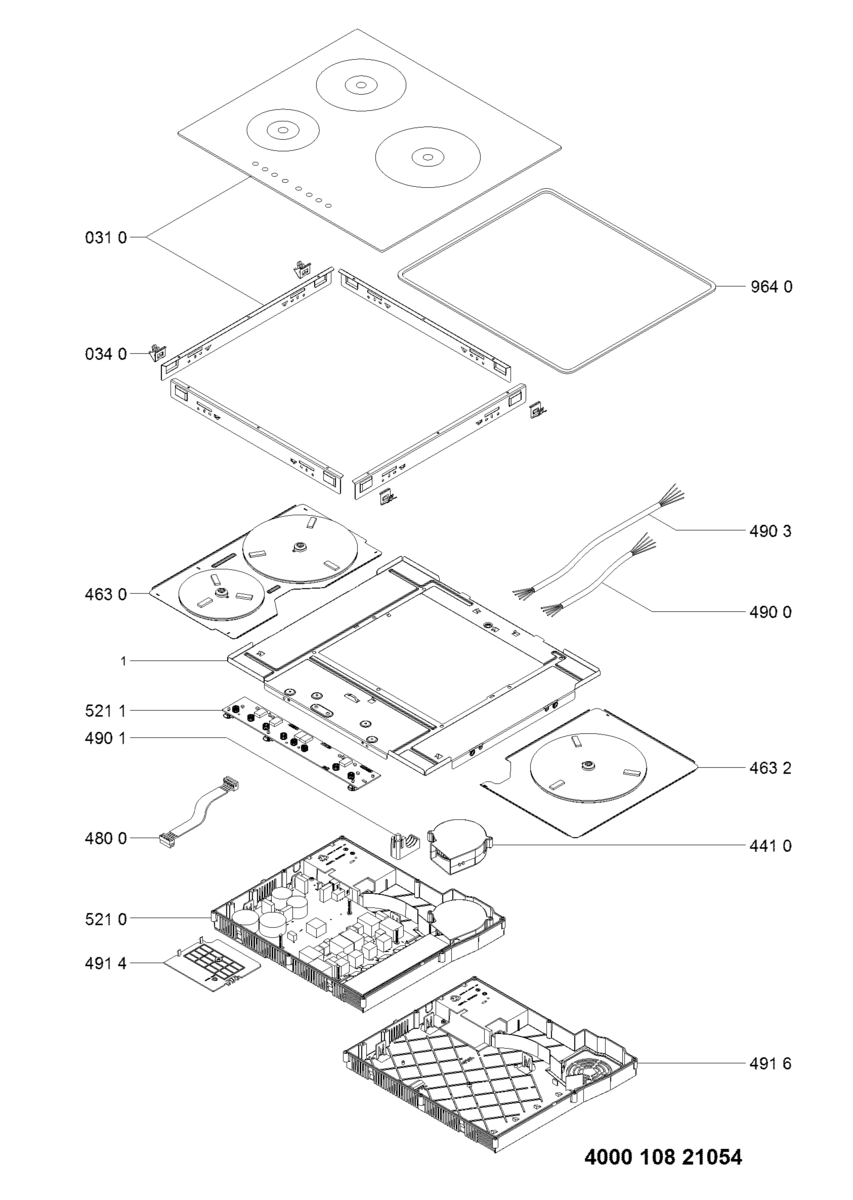 031 0
964 0
034 0
490 3
463 0
490 0
1
521 1
490 1
463 2
480 0
441 0
521 0
491 4
491 6
4000 108 21054