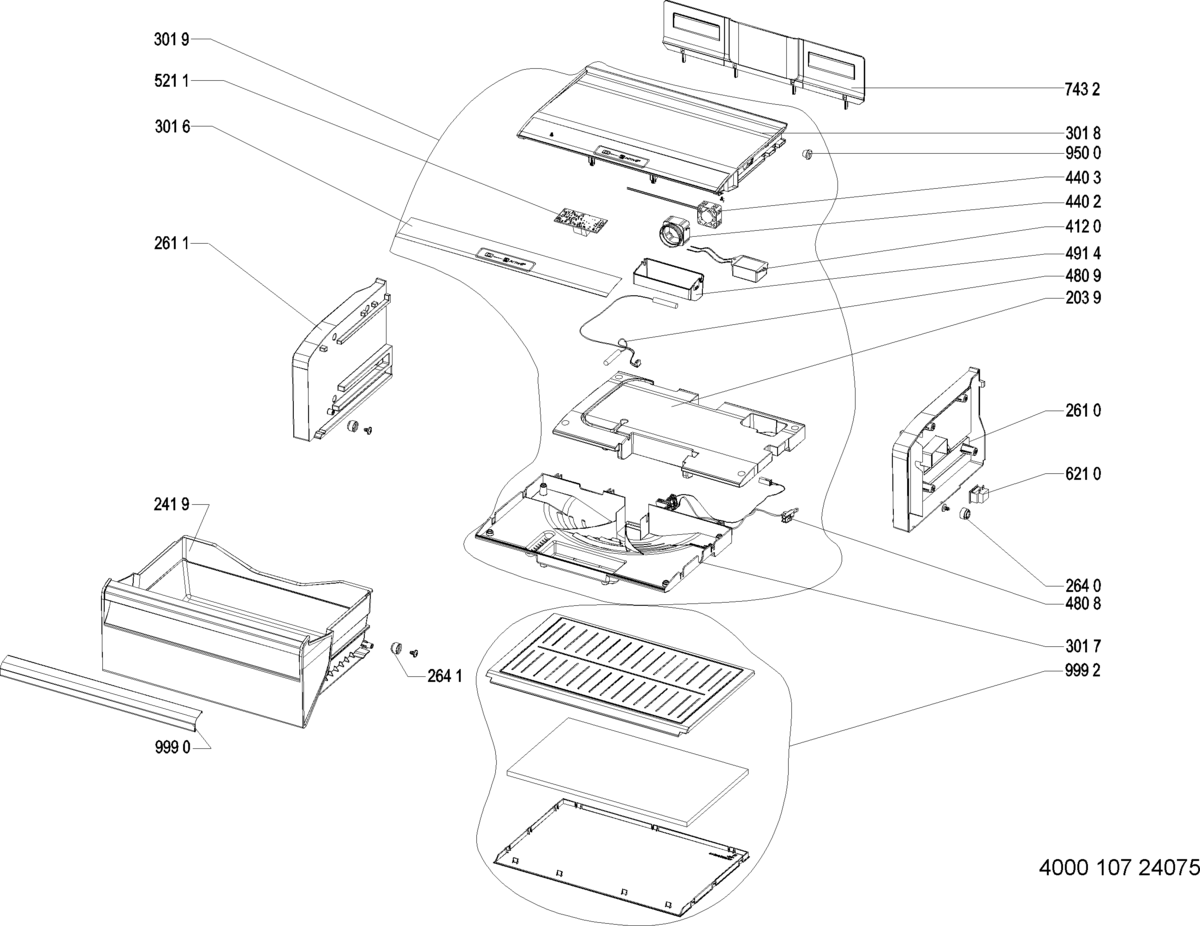 301 9
521 1
301 6
261 1
241 9
264 1
999 0
743 2
301 8
950 0
440 3
440 2
412 0
491 4
480 9
203 9
261 0
621 0
264 0
480 8
301 7
999 2
4000 107 24075