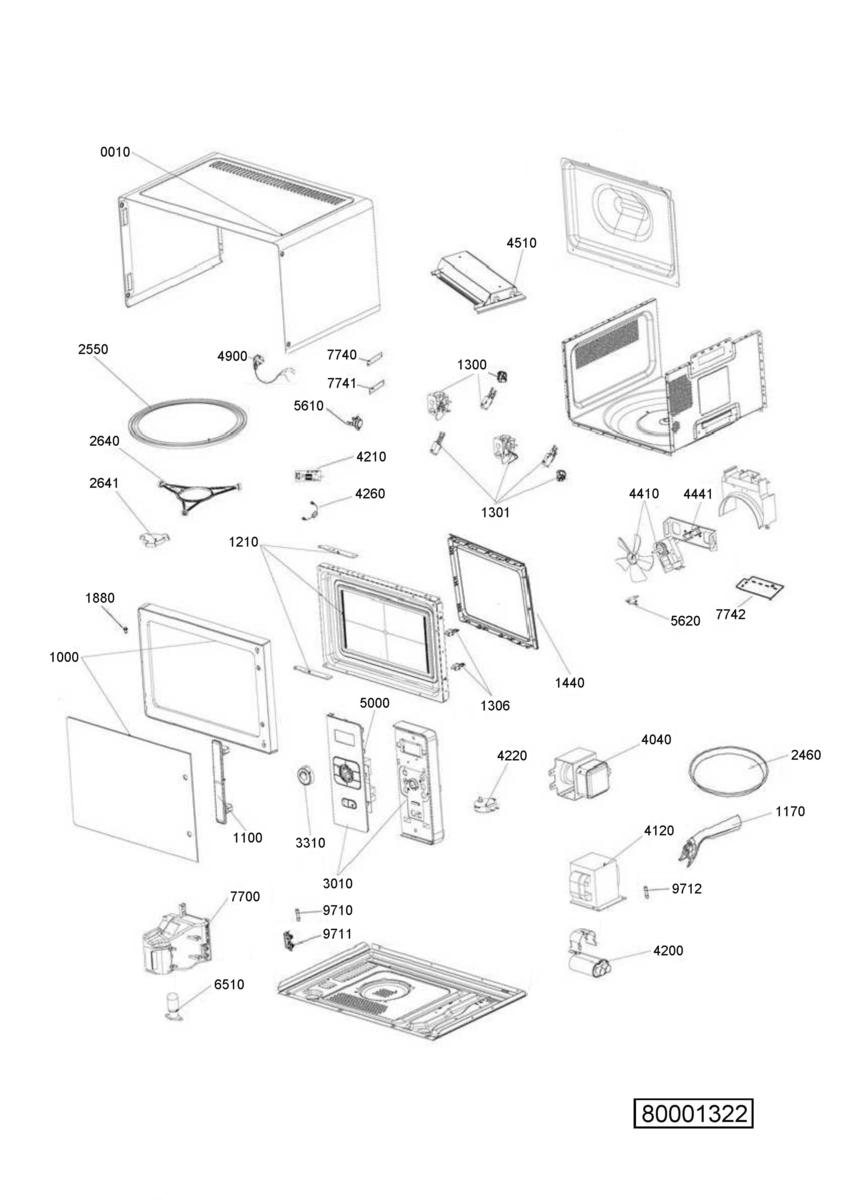 0010
4510
2550
4900
7740
7741
1300
5610
2640
4210
2641
4260
1301
4410
4441
1210
1880
5620
7742
1000
1440
1306
5000
4220
4040
2460
1170
1100
3310
4120
3010
9712
7700
9710
9711
4200
6510
80001322