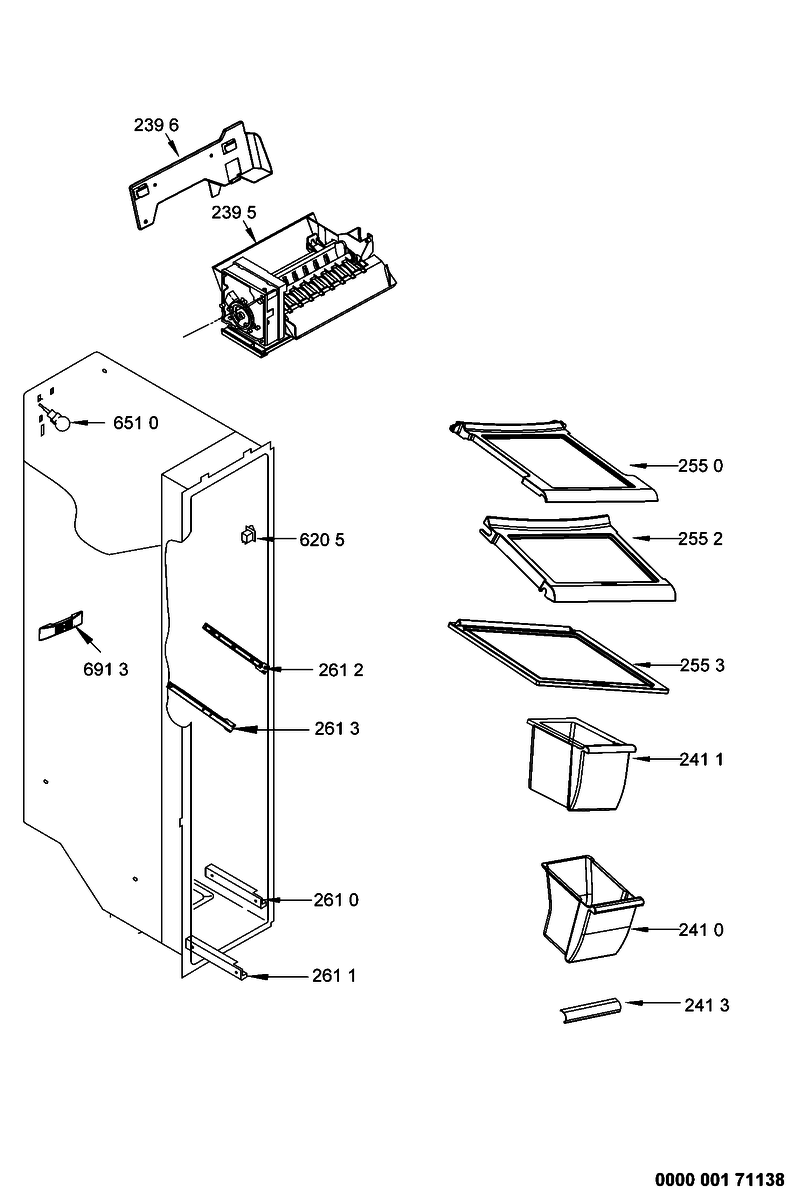 239 6
239 5
651 0
620 5
691 3
261 2
261 3
261 0
261 1
255 0
255 2
255 3
241 1
241 0
241 3
0000 001 71138