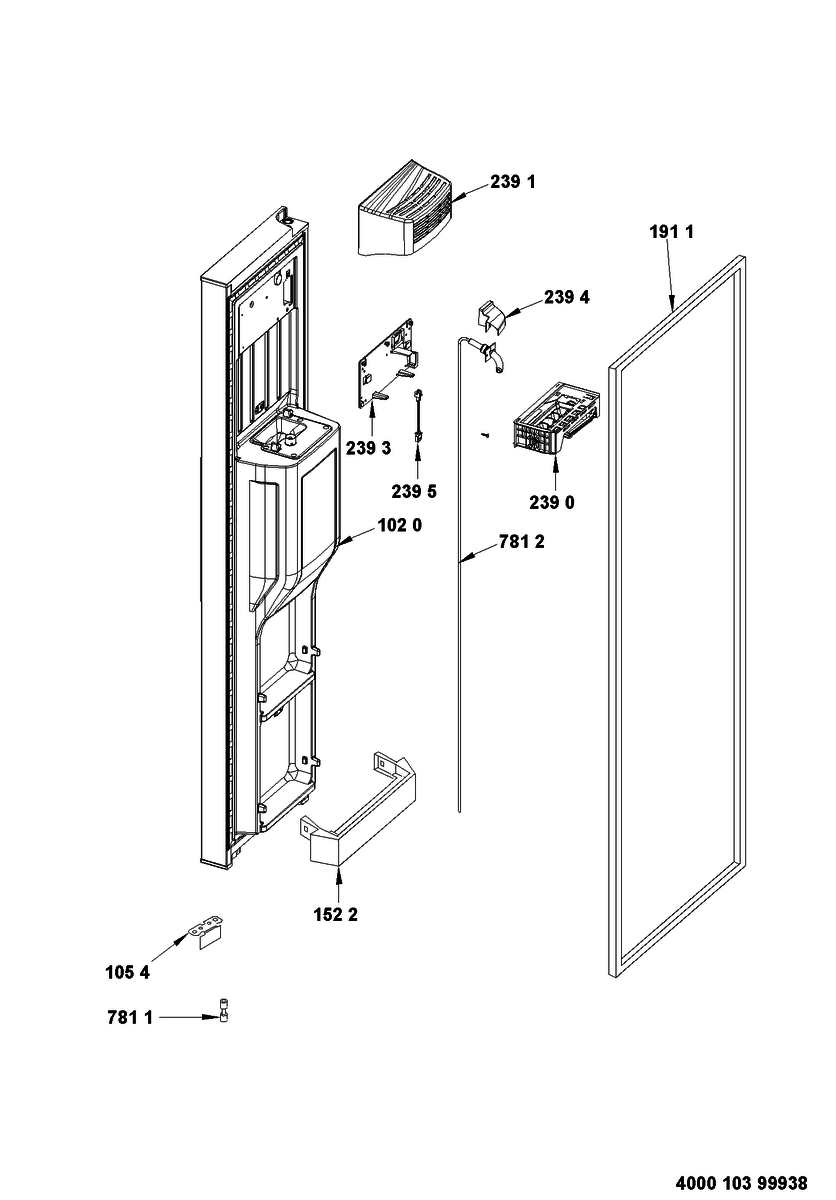 239 1
191 1
239 4
239 3
239 5
239 0
102 0
781 2
152 2
105 4
781 1
4000 103 99938