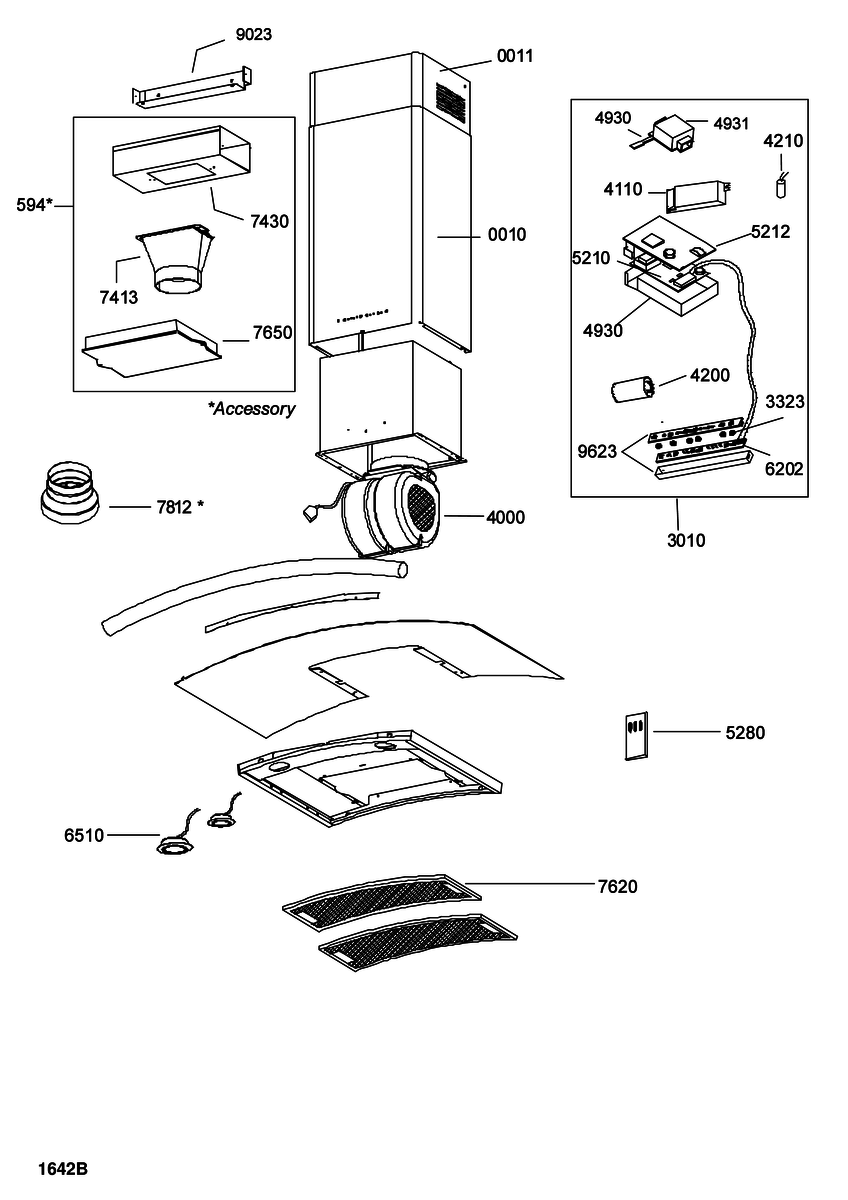 9023
0011
594*
7430
7413
7650
*Accessory
0010
4930
4931
4210
4110
5212
5210
4930
4200
3323
9623
6202
3010
7812 *
4000
5280
6510
7620
1642B