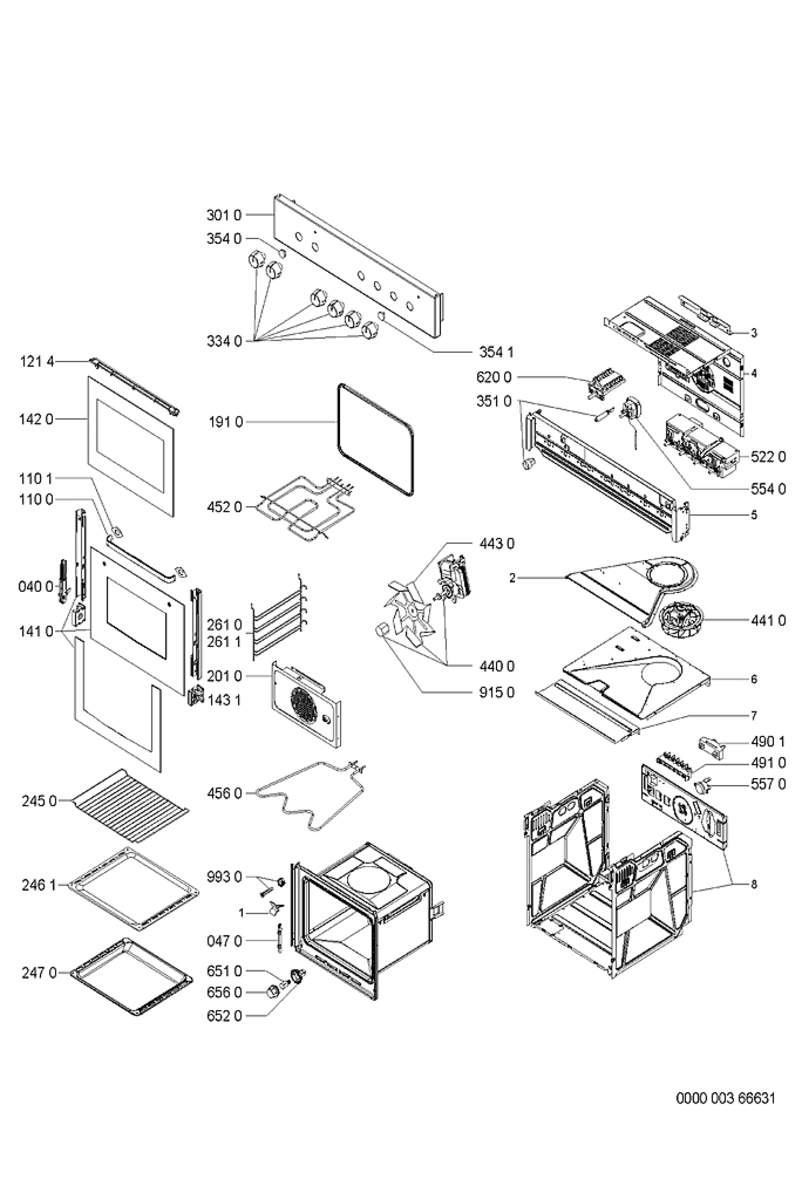 301 0
354 0
334 0
354 1
121 4
142 0
191 0
110 1
110 0
452 0
040 0
141 0
261 0
261 1
201 0
143 1
245 0
456 0
246 1
993 0
1
047 0
247 0
651 0
656 0
652 0
3
4
620 0
351 0
522 0
554 0
5
443 0
2
441 0
440 0
915 0
6
7
490 1
491 0
557 0
8
0000 003 66631