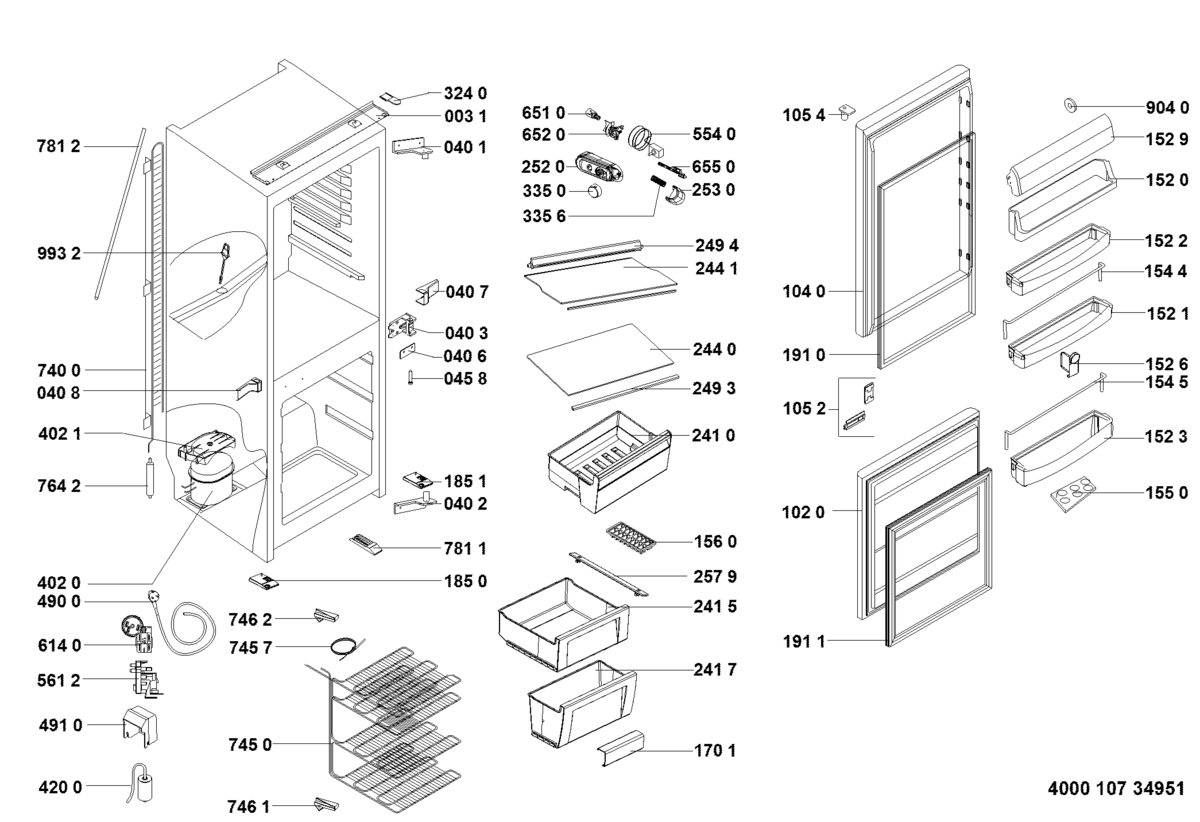 781 2
993 2
740 0
040 8
402 1
764 2
402 0
490 0
614 0
561 2
491 0
420 0
324 0
003 1
040 1
040 7
040 3
040 6
045 8
185 1
040 2
781 1
185 0
746 2
745 7
745 0
746 1
651 0
652 0
252 0
335 0
335 6
554 0
655 0
253 0
249 4
244 1
244 0
249 3
241 0
156 0
257 9
241 5
241 7
170 1
105 4
104 0
191 0
105 2
102 0
191 1
904 0
152 9
152 0
152 2
154 4
152 1
152 6
154 5
152 3
155 0
4000 107 34951