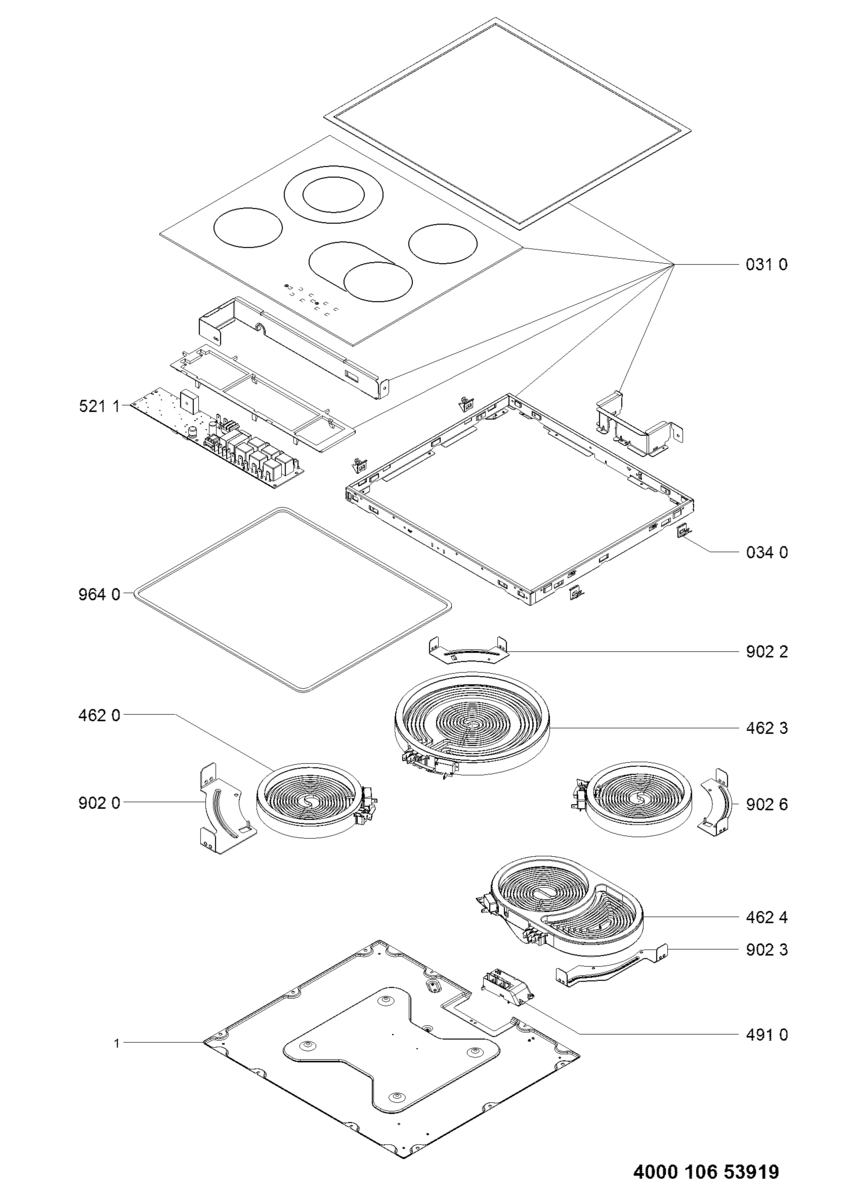 031 0

521 1

034 0

964 0

902 2

462 0

462 3

902 0

902 6

462 4

902 3

491 0

1

4000 106 53919