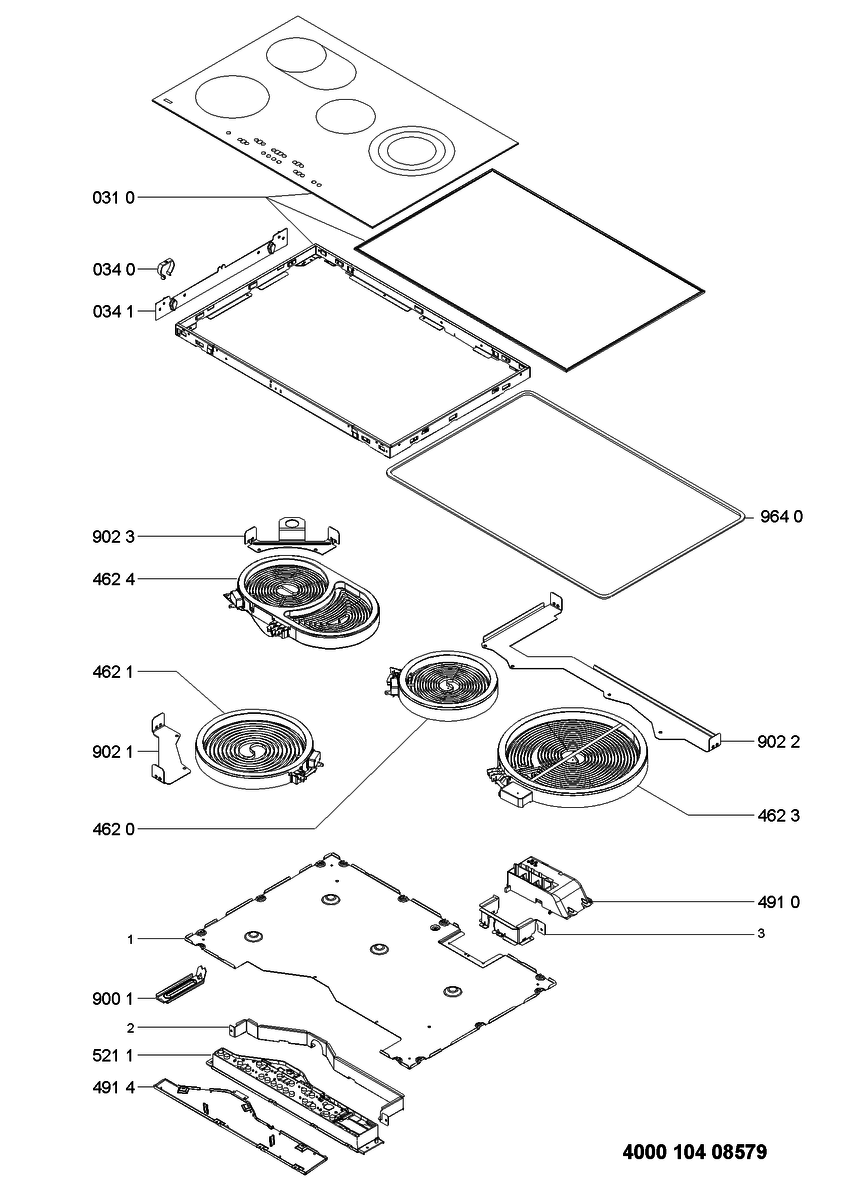 031 0
034 0
034 1
964 0
902 3
462 4
462 1
902 1
902 2
462 3
462 0
491 0
1
3
900 1
2
521 1
491 4
4000 104 08579