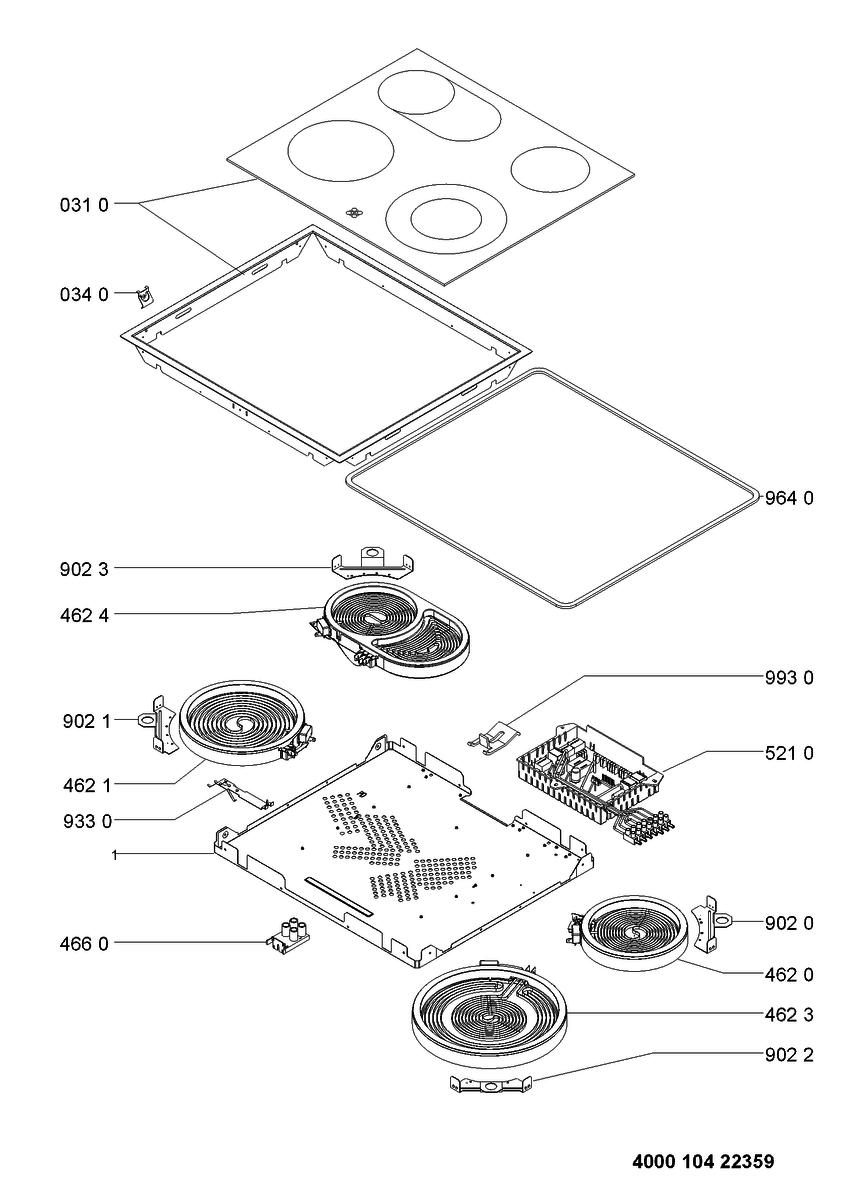 031 0

034 0

964 0

902 3

462 4

993 0

902 1

521 0

462 1

933 0

1

902 0

466 0

462 0

462 3

902 2

4000 104 22359