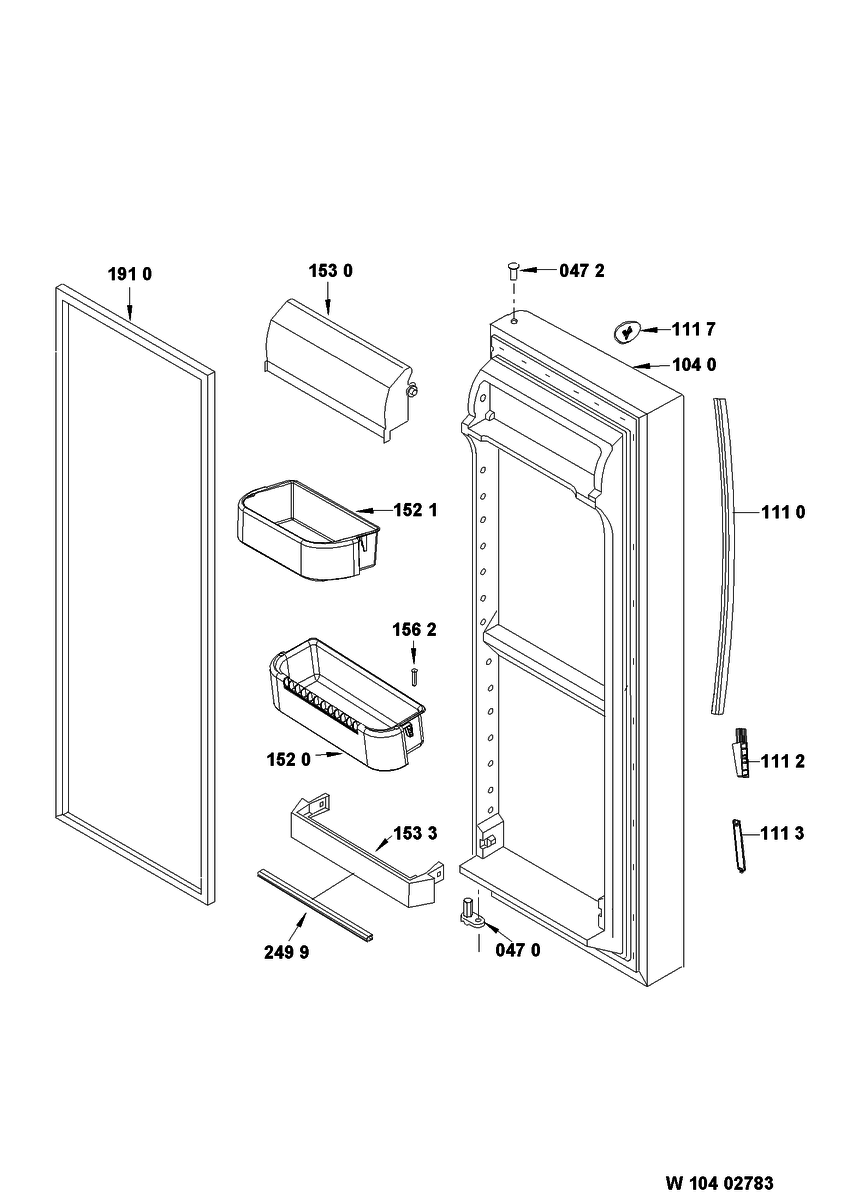 191 0
153 0
047 2
111 7
104 0
152 1
111 0
156 2
152 0
111 2
153 3
111 3
249 9
047 0
W 104 02783