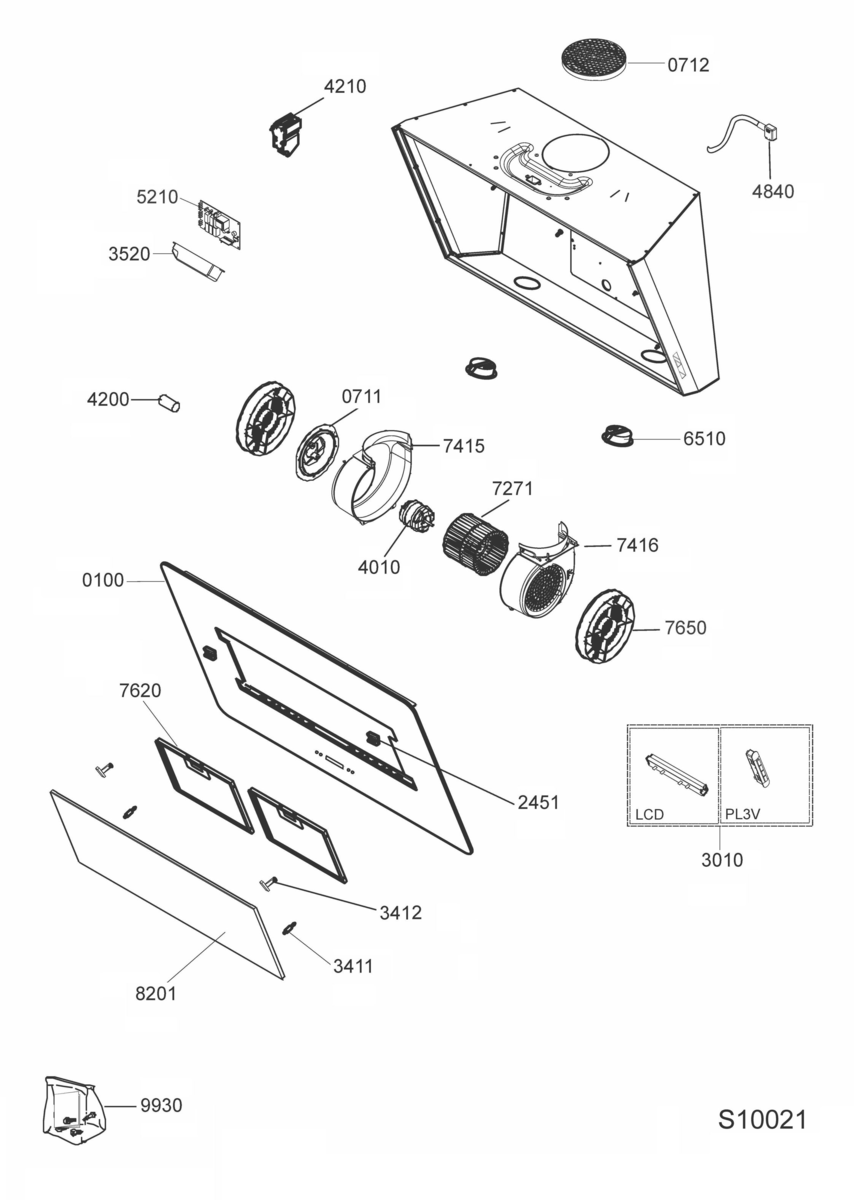 0712
4210
4840
5210
3520
4200
0711
7415
6510
7271
4010
7416
0100
7650
7620
2451
LCD
PL3V
3010
3412
3411
8201
9930
S10021