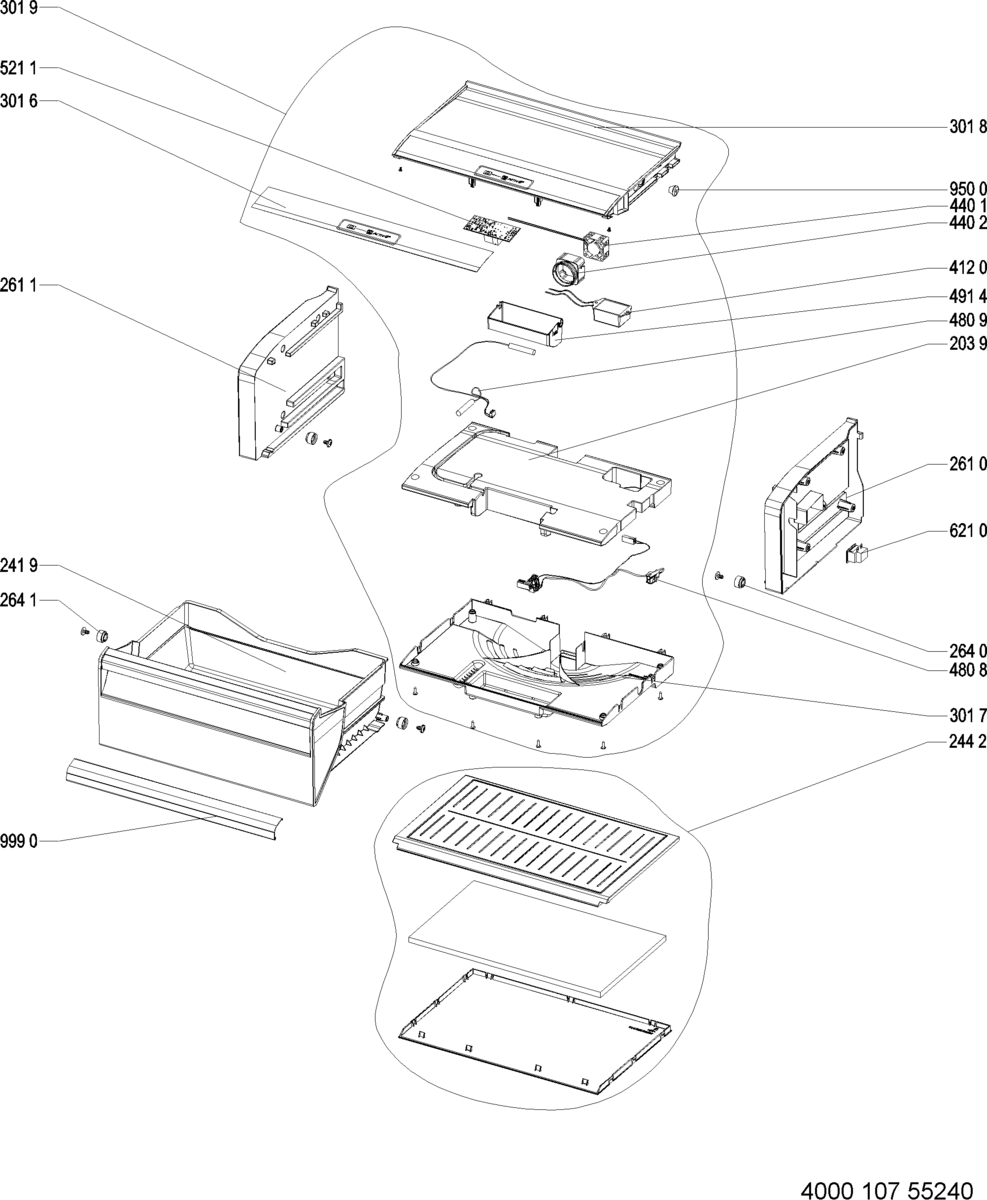 301 9
521 1
301 6
261 1
241 9
264 1
999 0
301 8
950 0
440 1
440 2
412 0
491 4
480 9
203 9
261 0
621 0
264 0
480 8
301 7
244 2
4000 107 55240