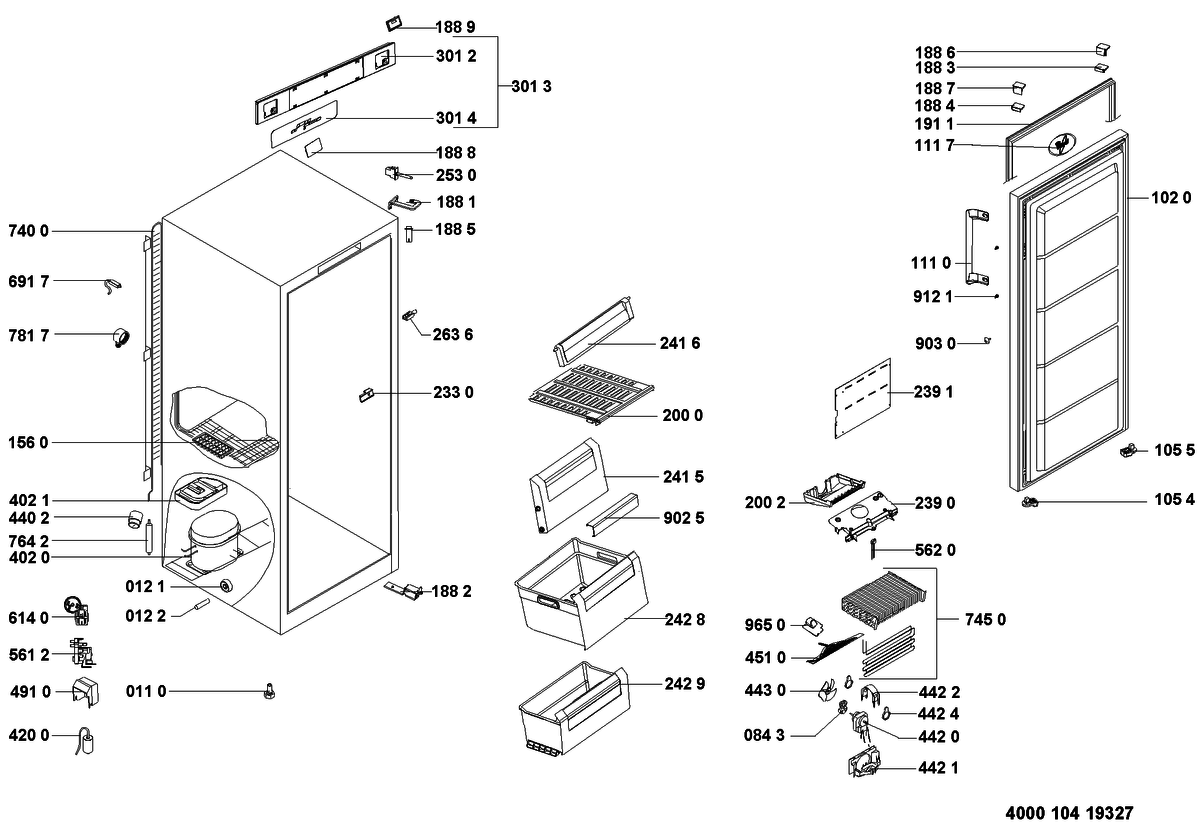 188 9
301 2
301 3
301 4
188 8
253 0
188 1
188 5
740 0
691 7
781 7
263 6
233 0
156 0
402 1
440 2
764 2
402 0
012 1
012 2
188 2
614 0
561 2
491 0
011 0
420 0
241 6
200 0
241 5
902 5
242 8
242 9
188 6
188 3
188 7
188 4
191 1
111 7
102 0
111 0
912 1
903 0
239 1
105 5
105 4
200 2
239 0
562 0
745 0
965 0
451 0
443 0
442 2
442 4
084 3
442 0
442 1
4000 104 19327