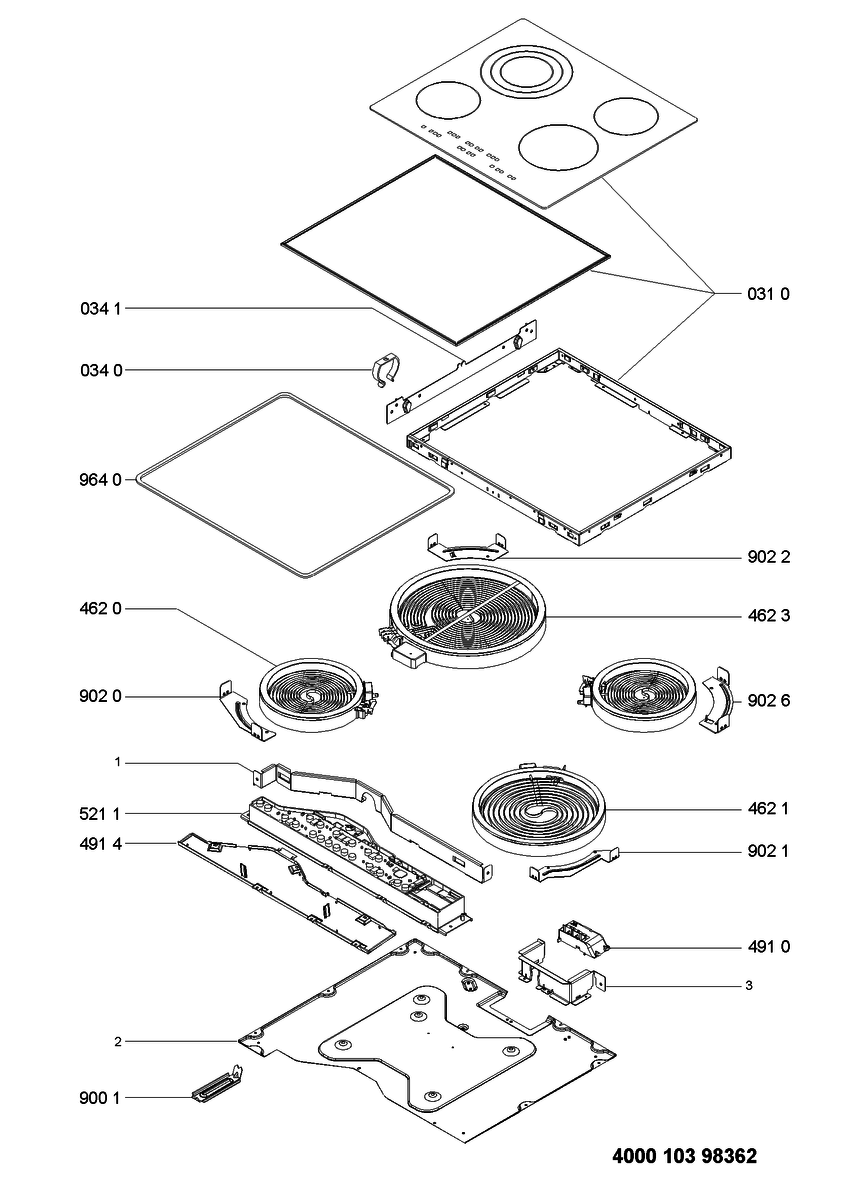 031 0
034 1
034 0
964 0
902 2
462 0
462 3
902 0
902 6
1
521 1
462 1
491 4
902 1
491 0
3
2
900 1
4000 103 98362