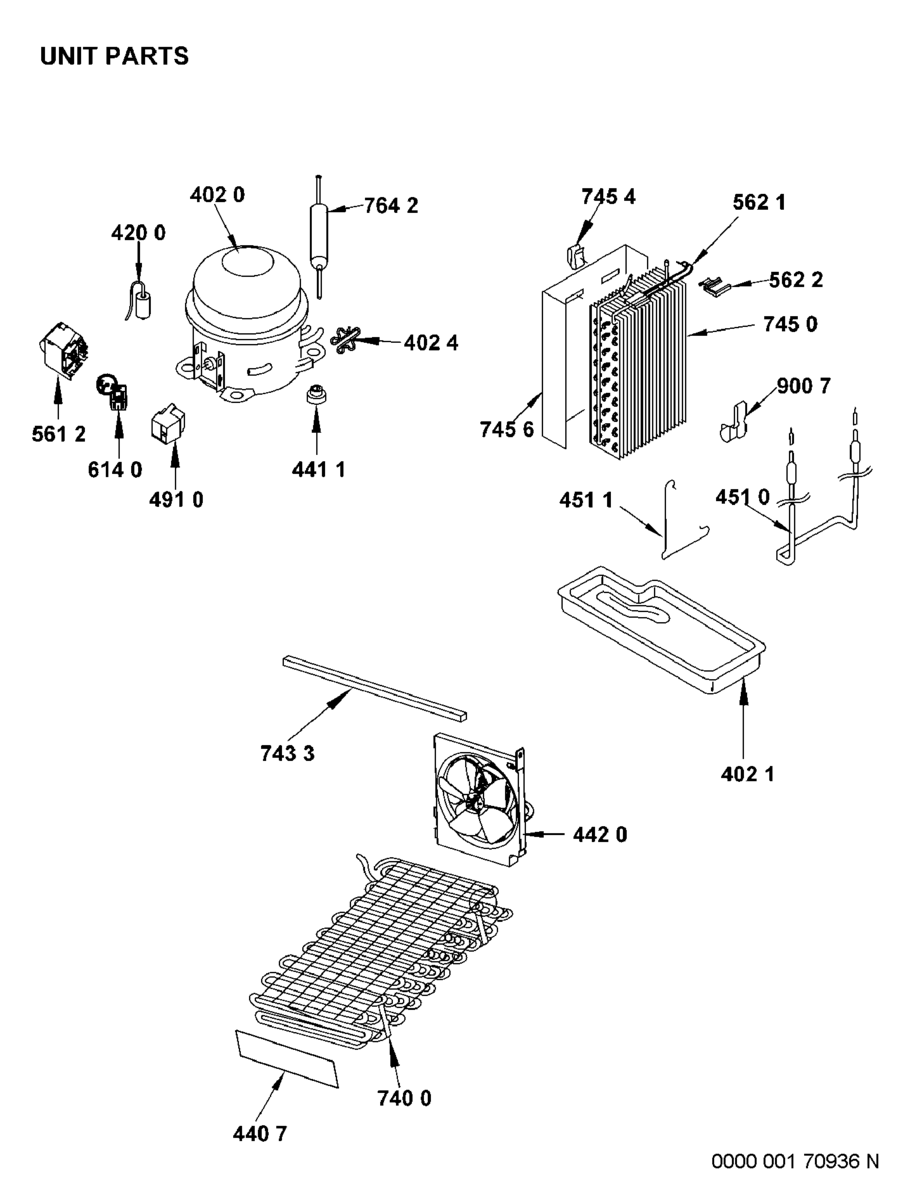 UNIT PARTS

402 0
764 2
420 0
402 4
561 2
614 0
491 0
441 1
745 4
562 1
562 2
745 0
900 7
745 6
451 1
451 0
402 1
743 3
442 0
740 0
440 7

0000 001 70936 N