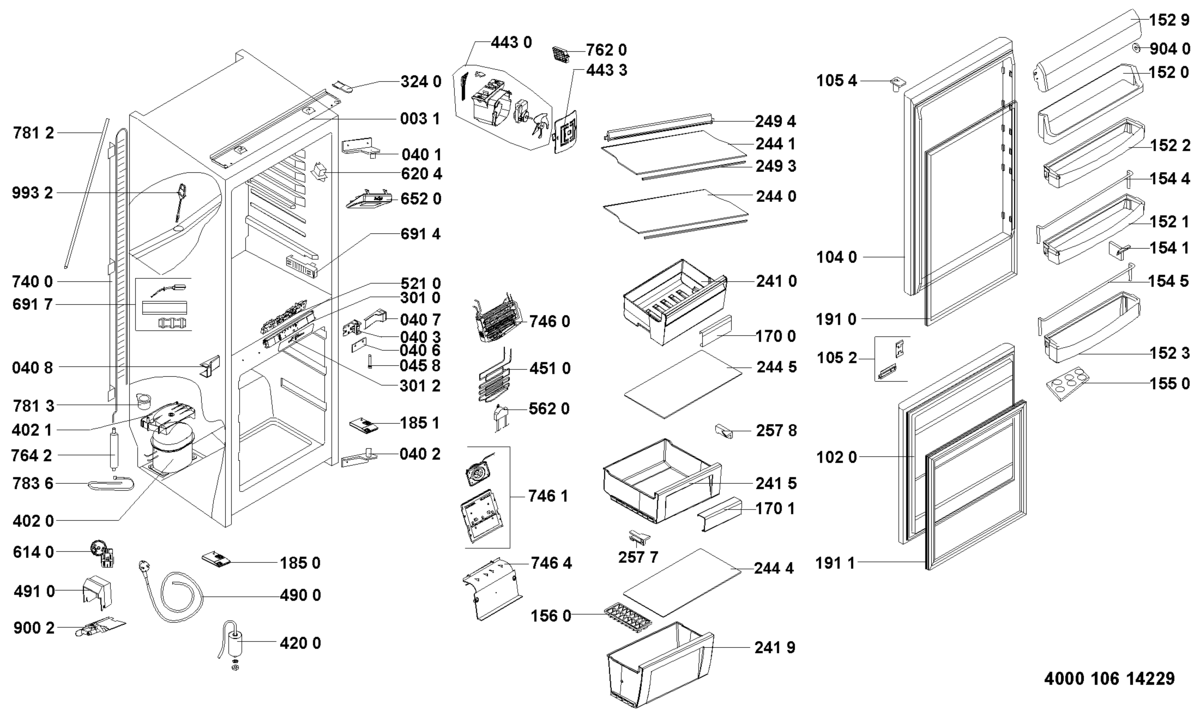 781 2
993 2
740 0
691 7
040 8
781 3
402 1
764 2
783 6
402 0
614 0
491 0
900 2

324 0
003 1
040 1
620 4
652 0
691 4
521 0
301 0
040 7
040 3
040 6
045 8
301 2
185 1
040 2
185 0
490 0
420 0

443 0
762 0
443 3
746 0
451 0
562 0
746 1
746 4
156 0

249 4
244 1
249 3
244 0
241 0
170 0
244 5
257 8
241 5
170 1
257 7
244 4
241 9

105 4
104 0
191 0
105 2
102 0
191 1

152 9
904 0
152 0
152 2
154 4
152 1
154 1
154 5
152 3
155 0

4000 106 14229