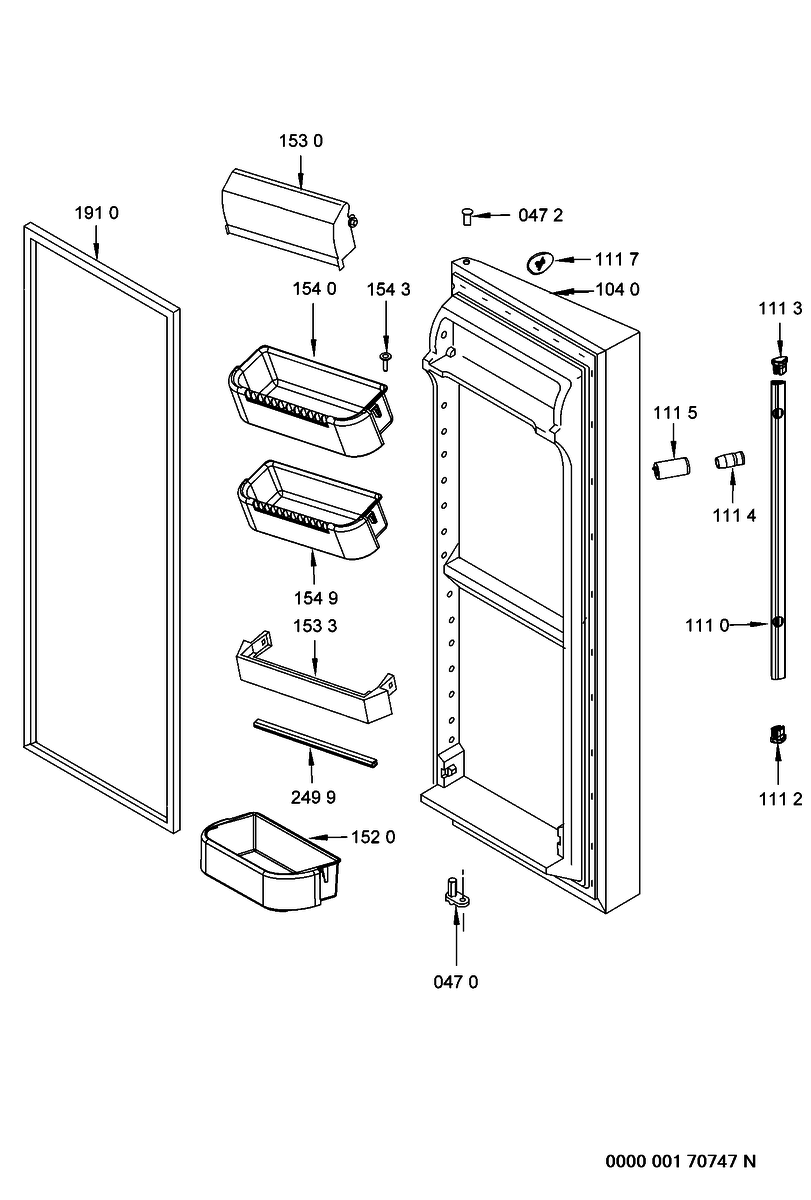 153 0

191 0

047 2

111 7

104 0

154 0

154 3

111 3

111 5

111 4

154 9

153 3

111 0

249 9

111 2

152 0

047 0

0000 001 70747 N