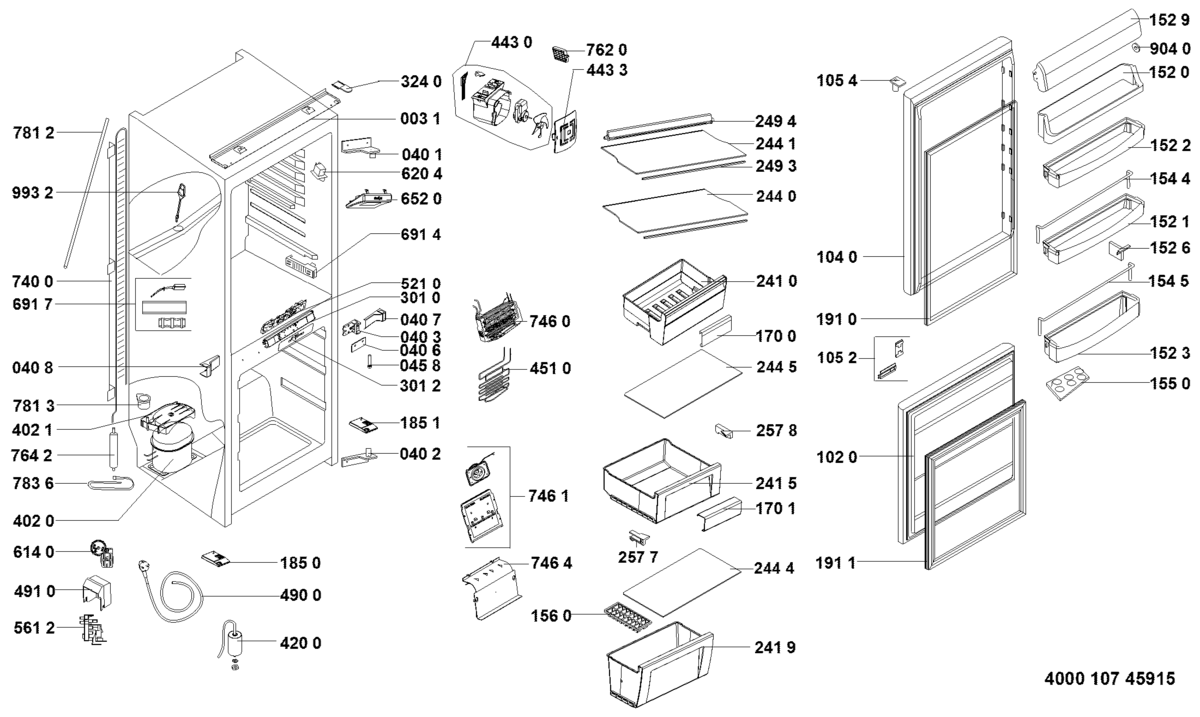 781 2
993 2
740 0
691 7
040 8
781 3
402 1
764 2
783 6
402 0
614 0
491 0
561 2
324 0
003 1
040 1
620 4
652 0
691 4
521 0
301 0
040 7
040 3
040 6
045 8
301 2
185 1
040 2
185 0
490 0
420 0
443 0
762 0
443 3
746 0
451 0
746 1
746 4
249 4
244 1
249 3
244 0
241 0
170 0
244 5
257 8
241 5
170 1
257 7
244 4
156 0
241 9
105 4
104 0
191 0
105 2
102 0
191 1
152 9
904 0
152 0
152 2
154 4
152 1
152 6
154 5
152 3
155 0
4000 107 45915