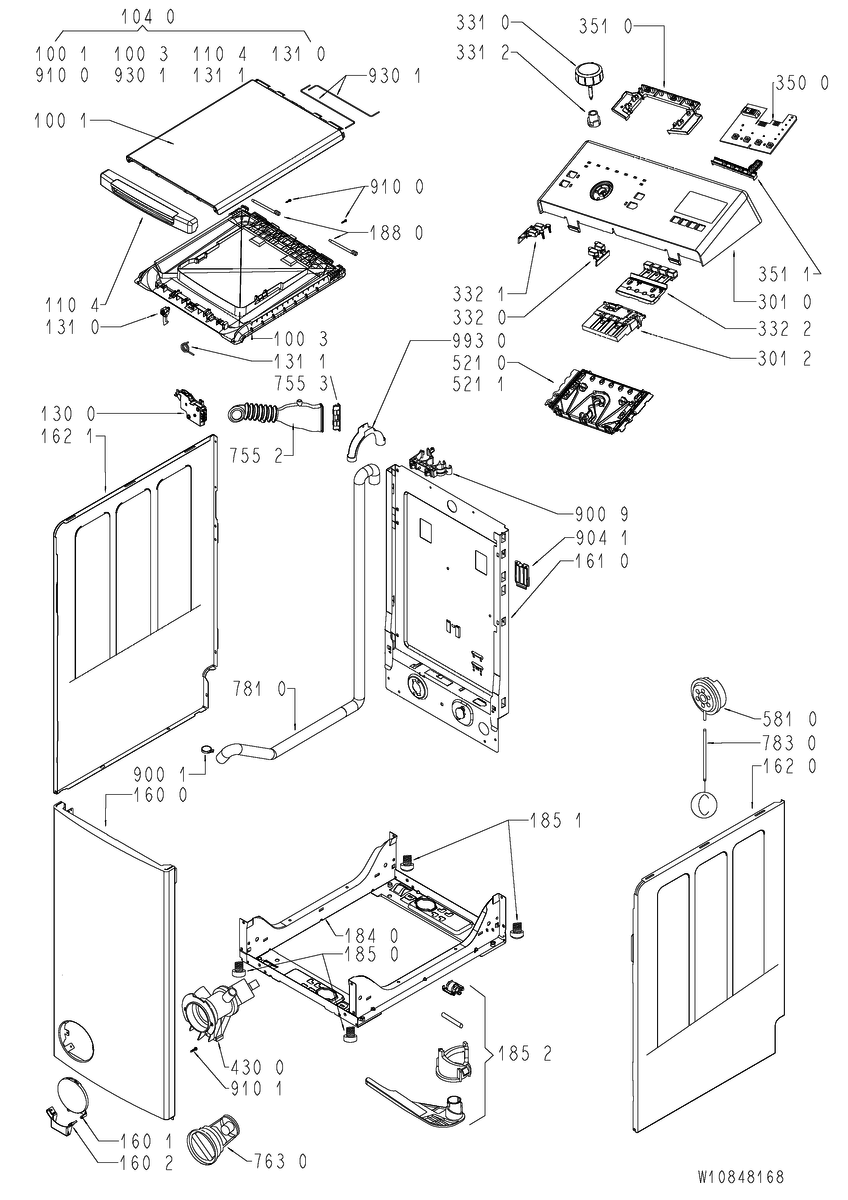 104 0
100 1 100 3 110 4 131 0
910 0 930 1 131 1
930 1
100 1
910 0
188 0
110 4
131 0
100 3
131 1
755 3
130 0
162 1
755 2
331 0
331 2
351 0
350 0
351 1
301 0
332 1
332 0
332 2
301 2
993 0
521 0
521 1
900 9
904 1
161 0
781 0
900 1
160 0
581 0
783 0
C
162 0
185 1
184 0
185 0
430 0
910 1
185 2
160 1
160 2
763 0
W10848168