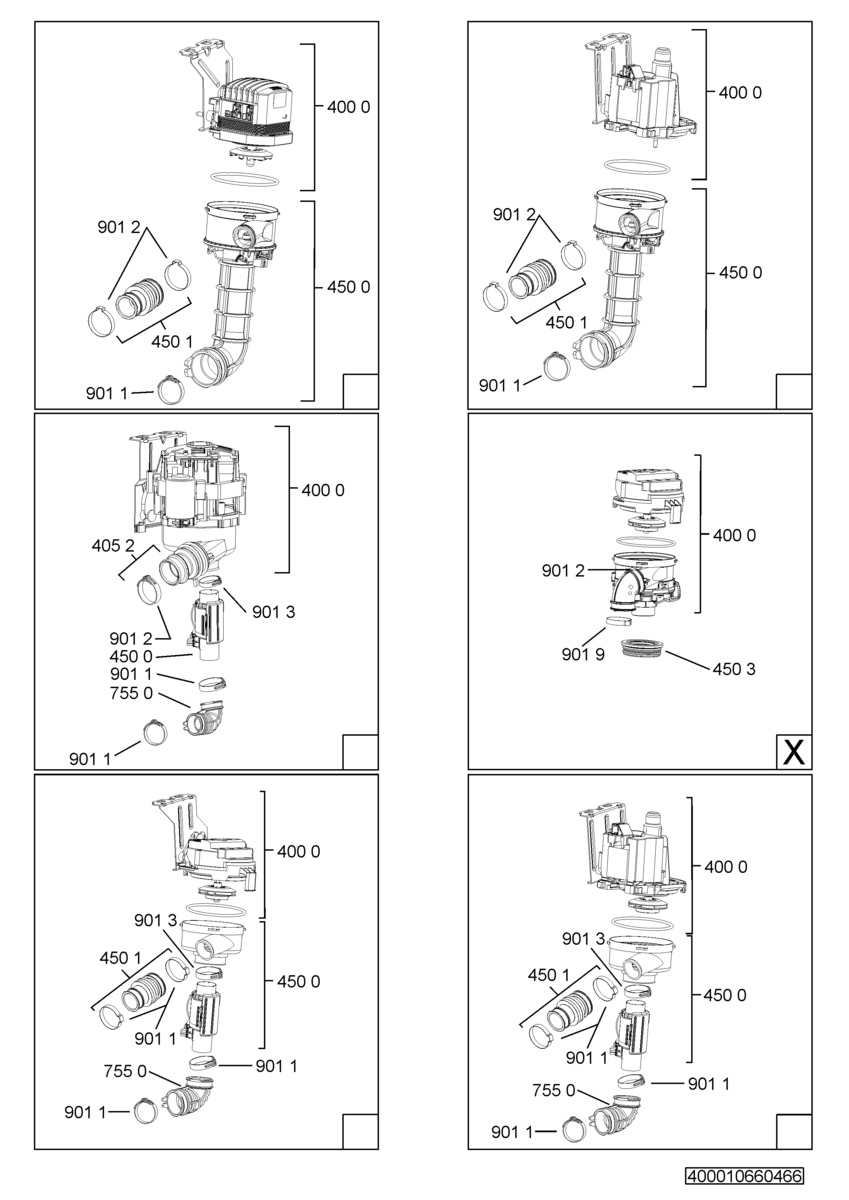 400 0
901 2
450 0
450 1
901 1

400 0
901 2
450 0
450 1
901 1

400 0
405 2
901 3
901 2
450 0
901 1
755 0
901 1

400 0
901 2
901 9
450 3
X

400 0
901 3
450 1
450 0
901 1
755 0
901 1
901 1

400 0
901 3
450 1
450 0
901 1
755 0
901 1
901 1

400010660466