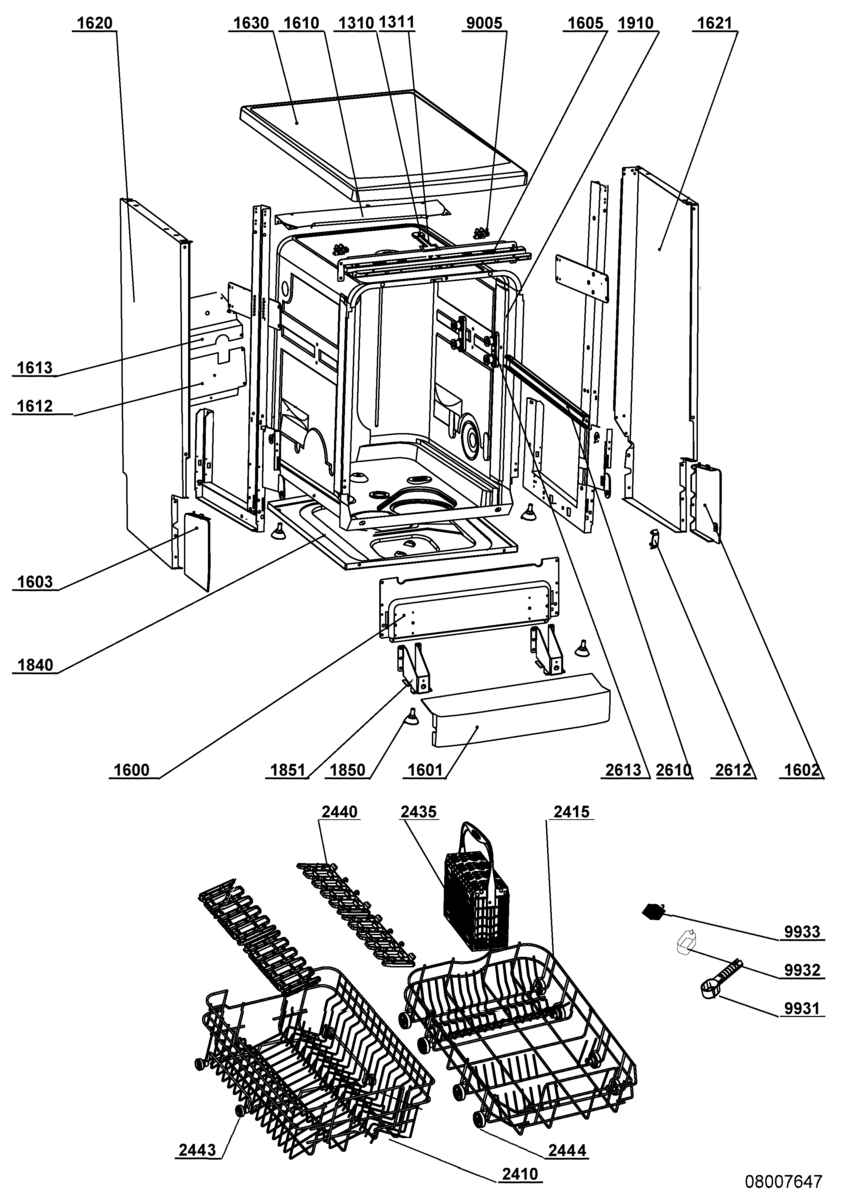 1620
1630
1610
1310
1311
9005
1605
1910
1621
1613
1612
1603
1840
1600
1851
1850
1601
2613
2610
2612
1602
2440
2435
2415
9933
9932
9931
2443
2410
2444
08007647