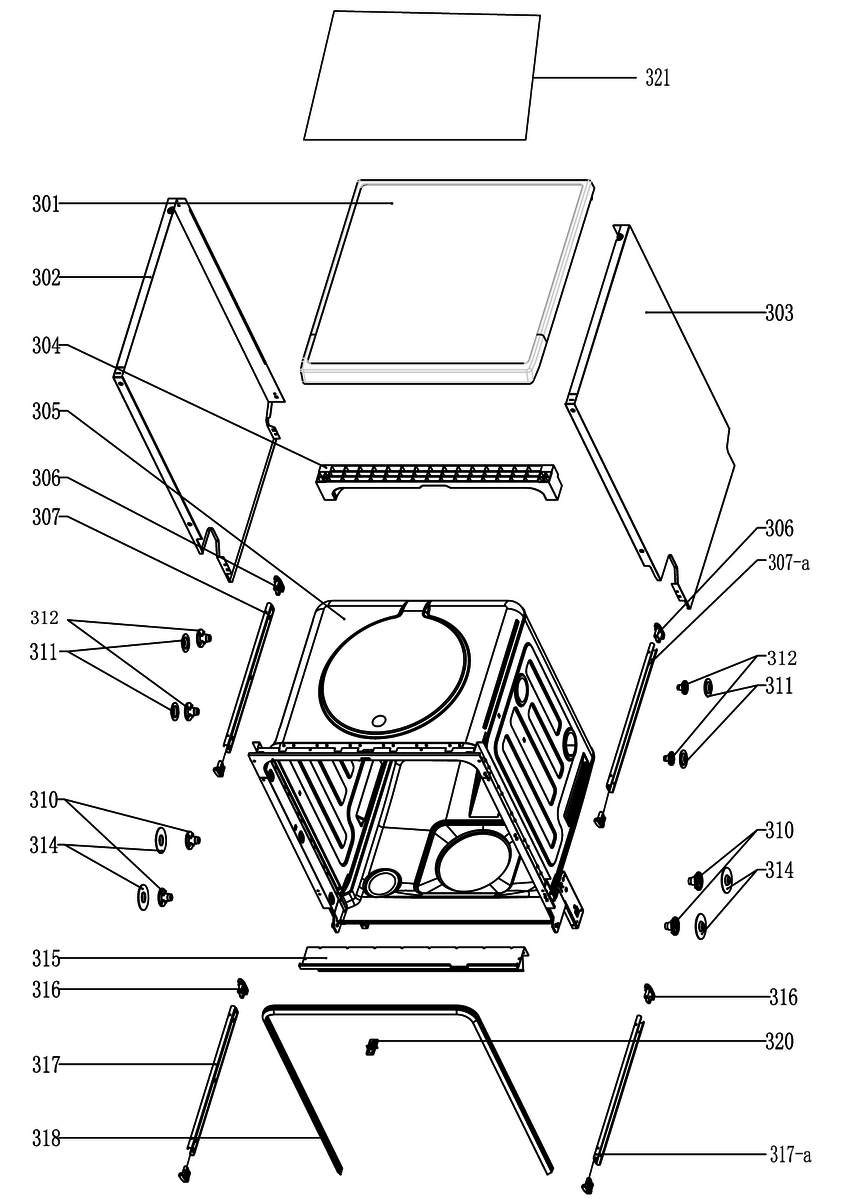 321
301
302
303
304
305
306
307
306
307-a
312
311
312
311
310
314
310
314
315
316
316
320
317
318
317-a