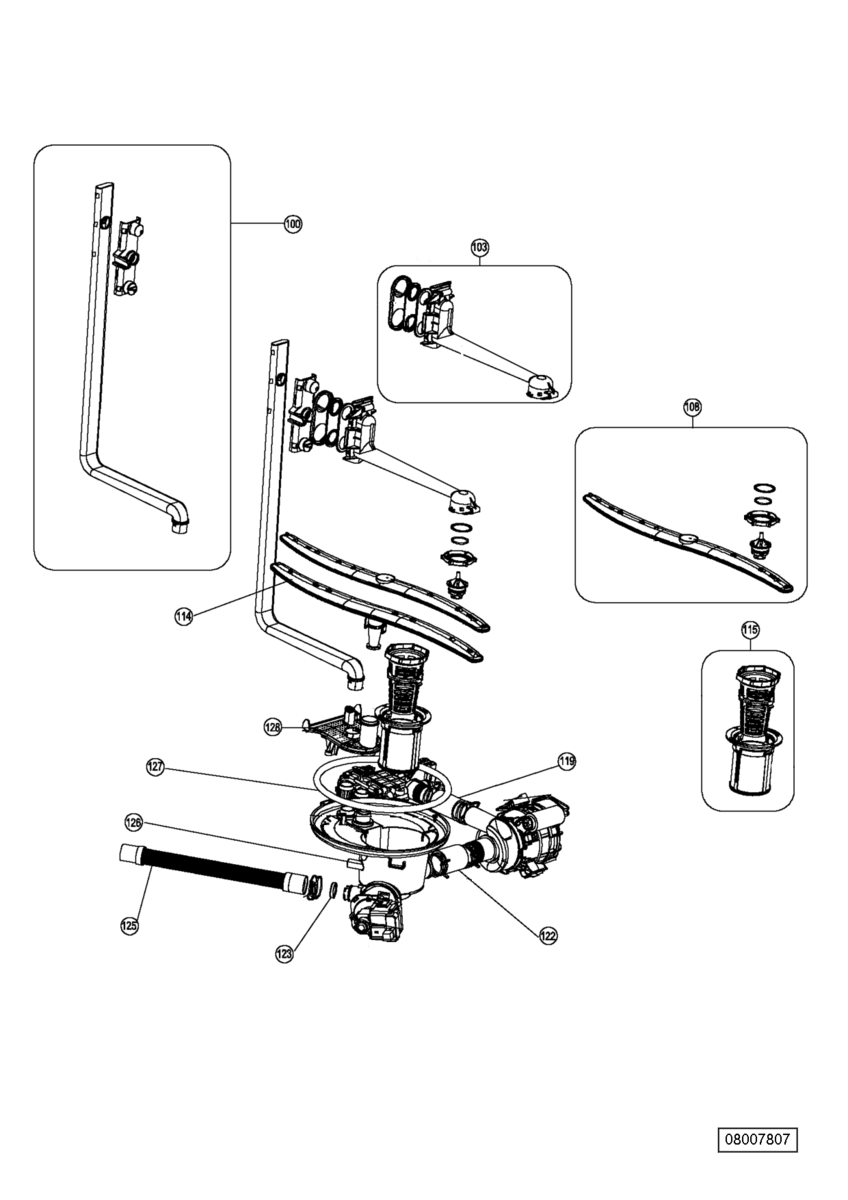 100
103
108
114
115
128
127
119
126
125
123
122
08007807