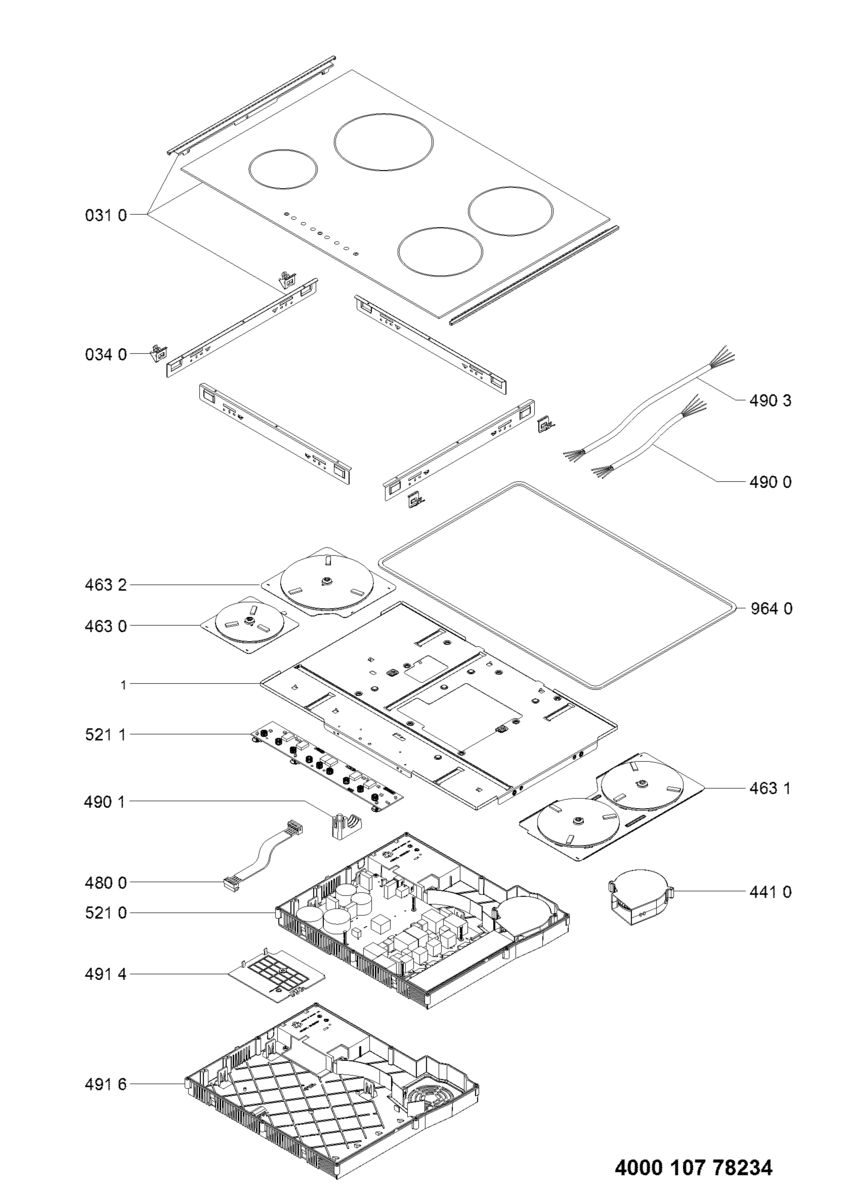 031 0

034 0

490 3

490 0

463 2

463 0

964 0

1

521 1

490 1

463 1

480 0

521 0

441 0

491 4

491 6

4000 107 78234