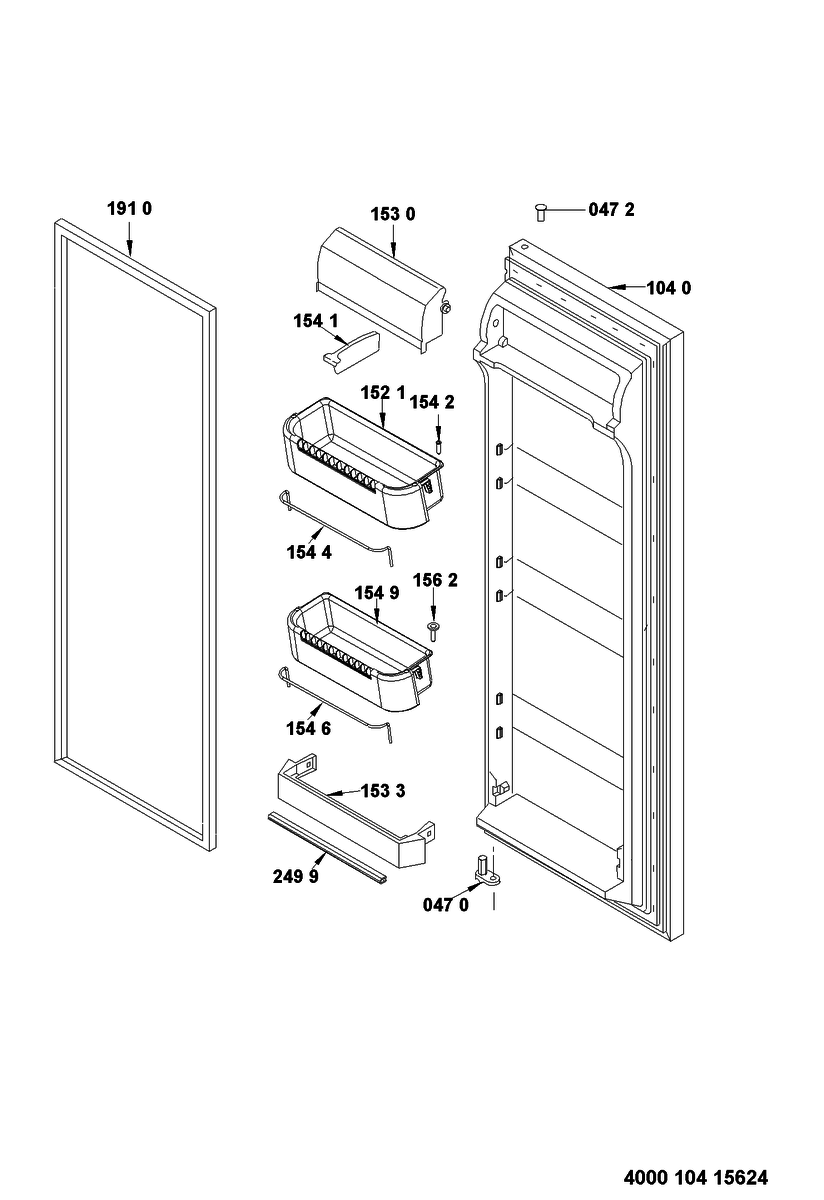 191 0

153 0

047 2

104 0

154 1

152 1

154 2

154 4

154 9

156 2

154 6

153 3

249 9

047 0

4000 104 15624