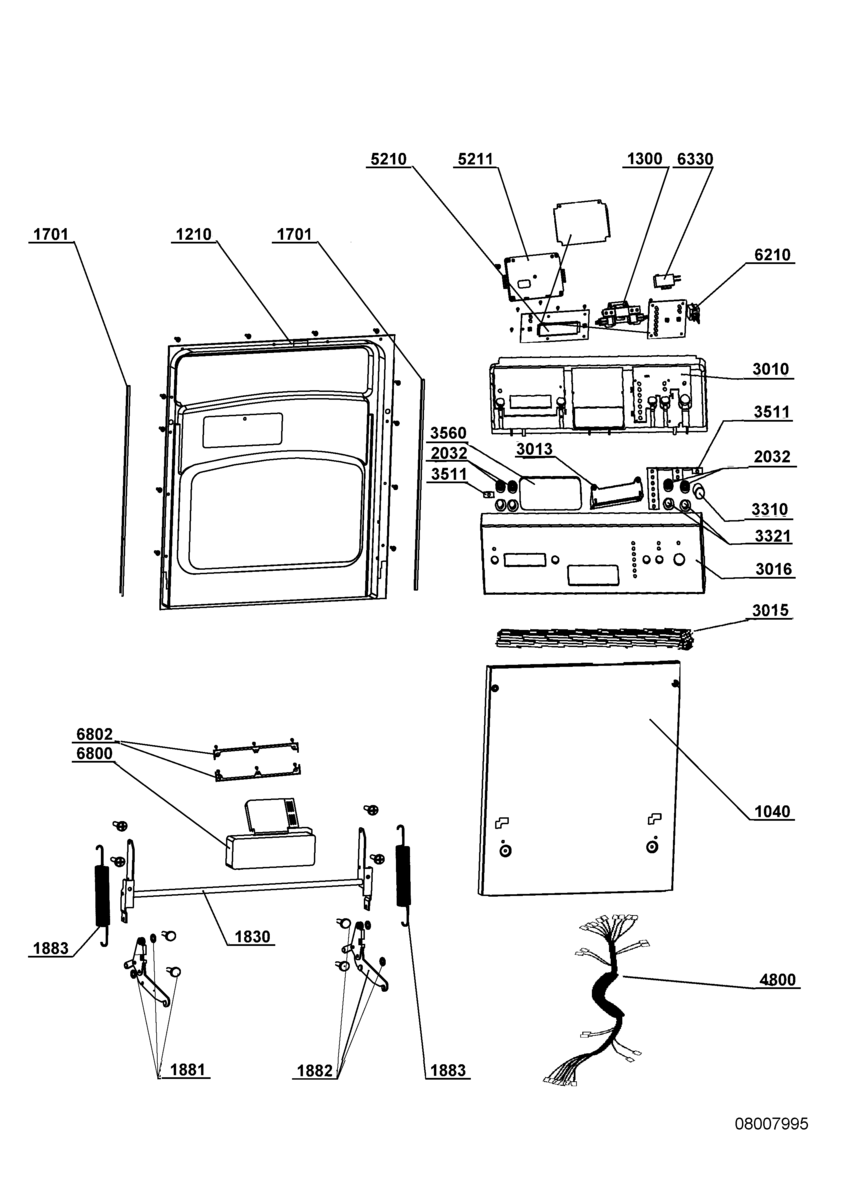 5210
5211
1300
6330
1701
1210
1701
6210
3010
3511
3560
3013
2032
2032
3511
3310
3321
3016
3015
6802
6800
1040
1830
1883
4800
1881
1882
1883
08007995